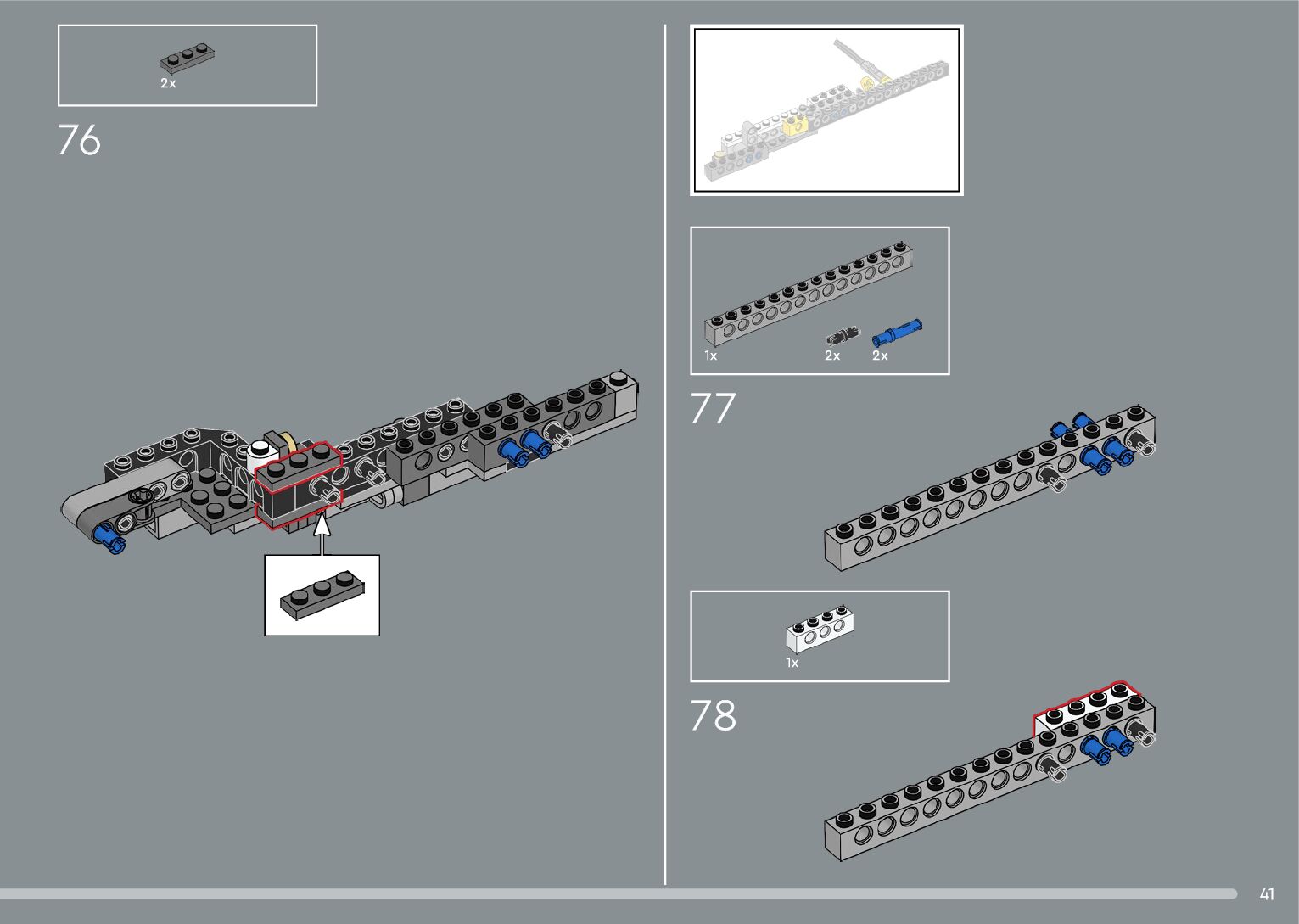 2x

76

1x 2x 2x

77

1x

78

41