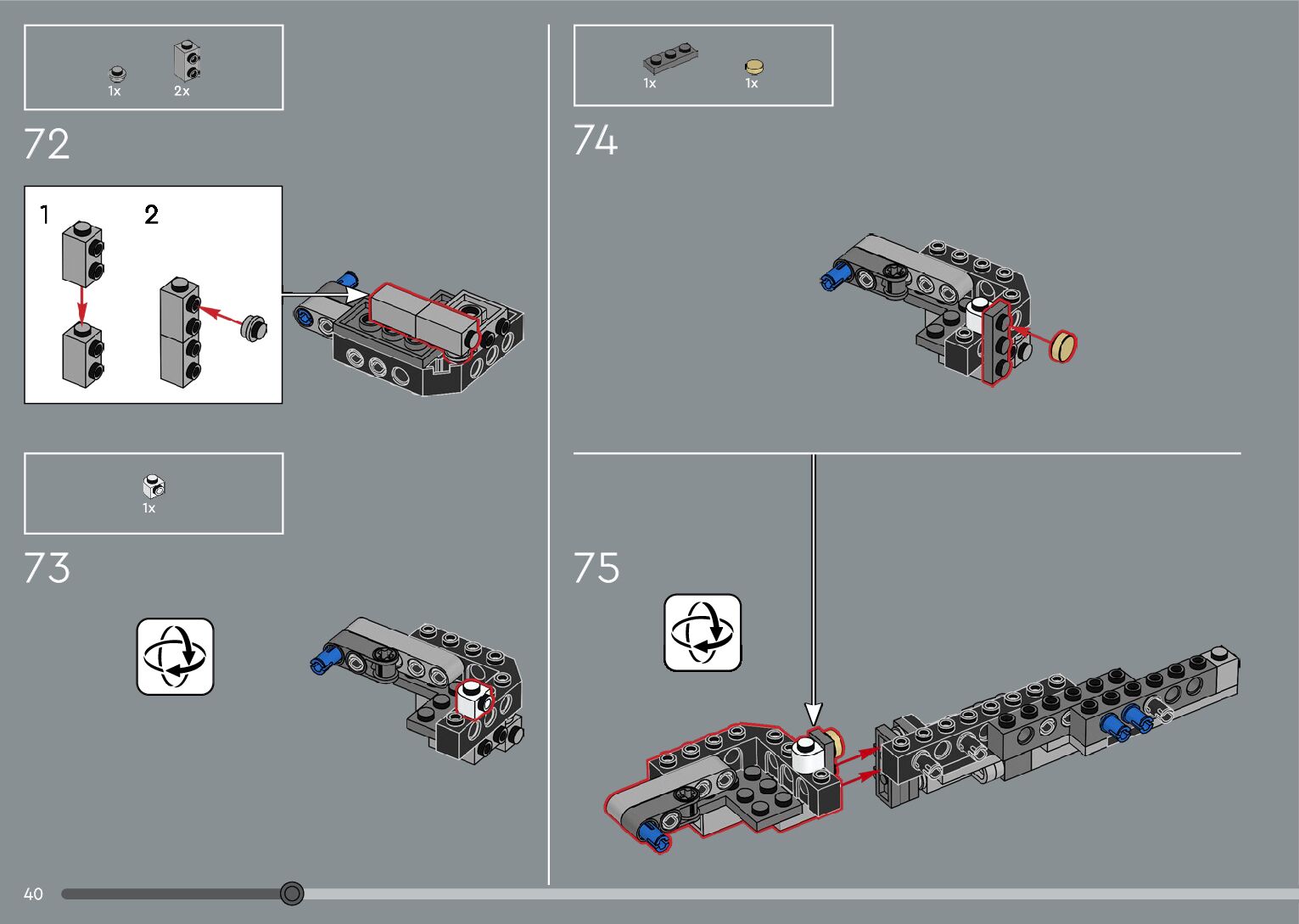 1x 2x

72

1

2

1x

73

1x 1x

74

75

40