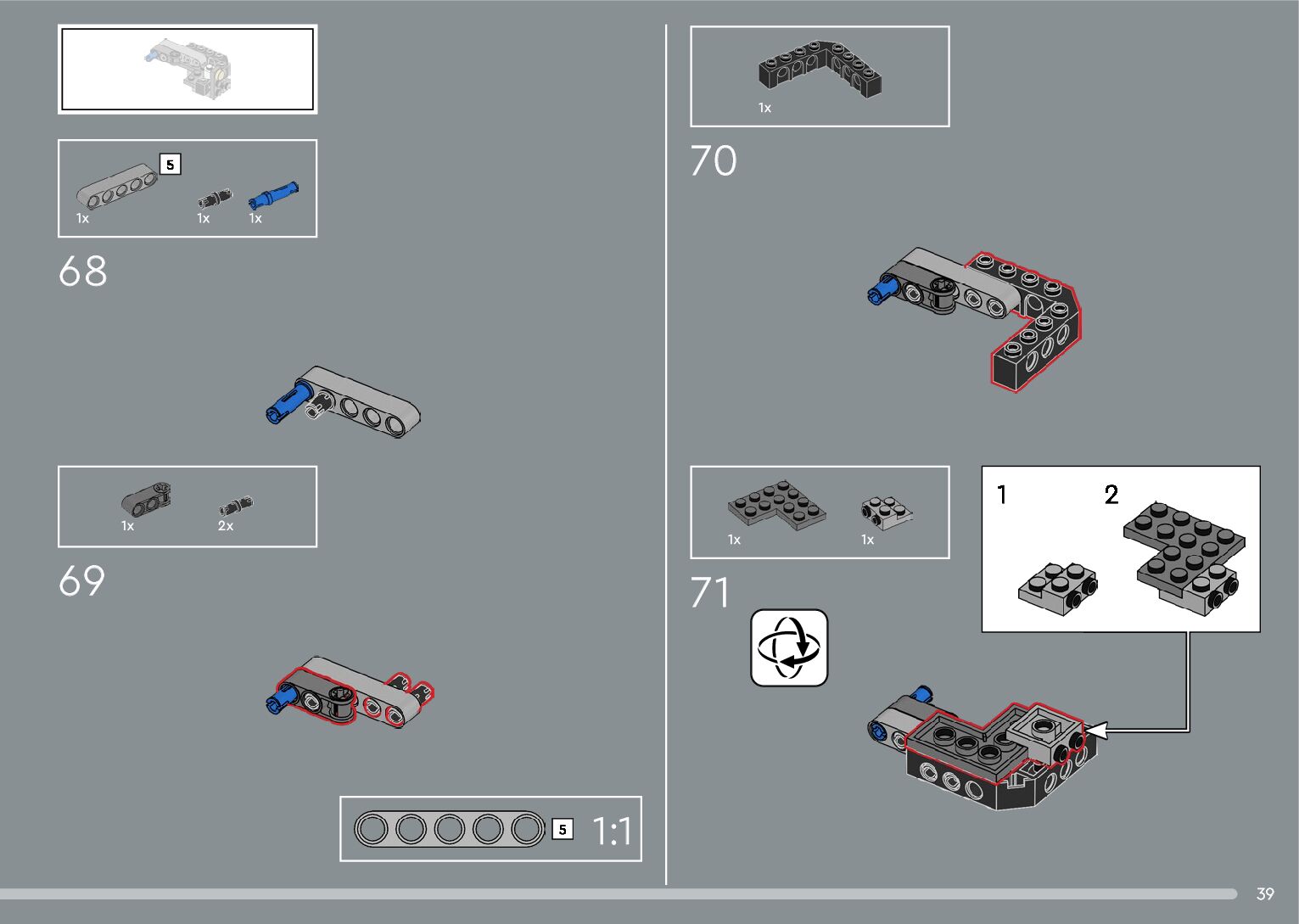 5
1x 1x 1x

68

1x 2x

69

5 1:1

1x

70

1x 1x

71

1 2

39