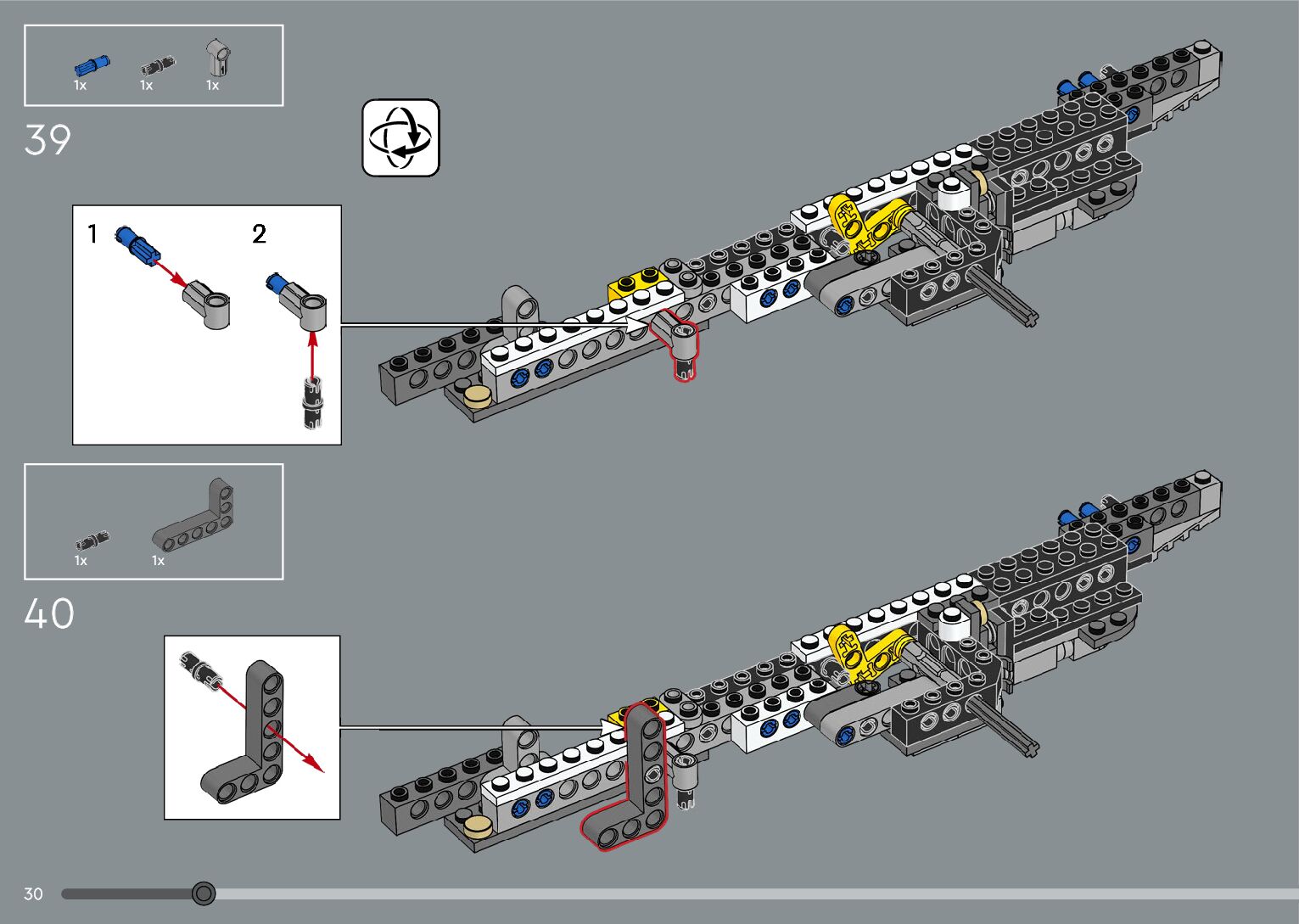 1x 1x 1x

39

1

2

1x 1x

40

30