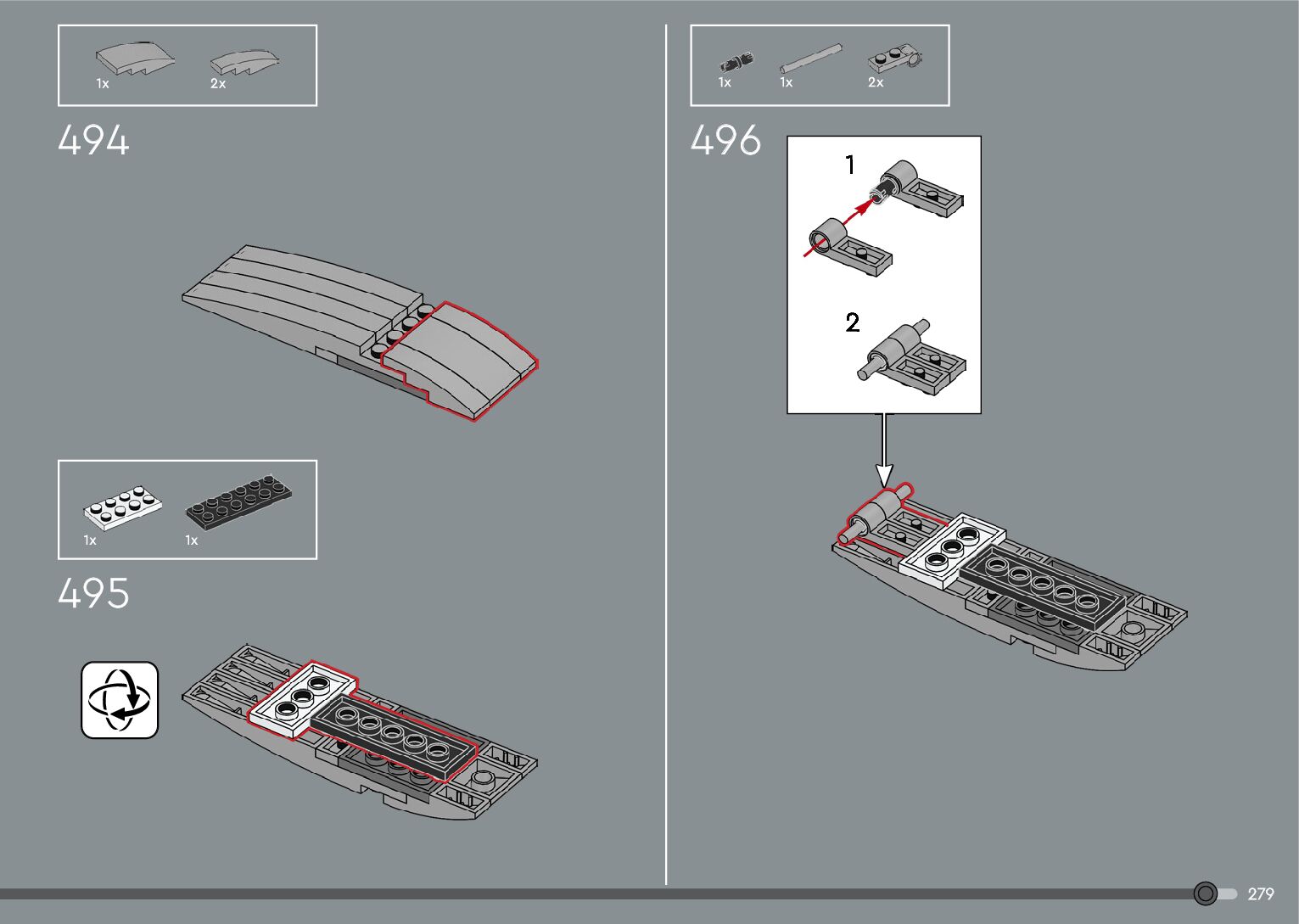 1x 2x

494

1x 1x

495

1x 1x 2x

496

1

2

279