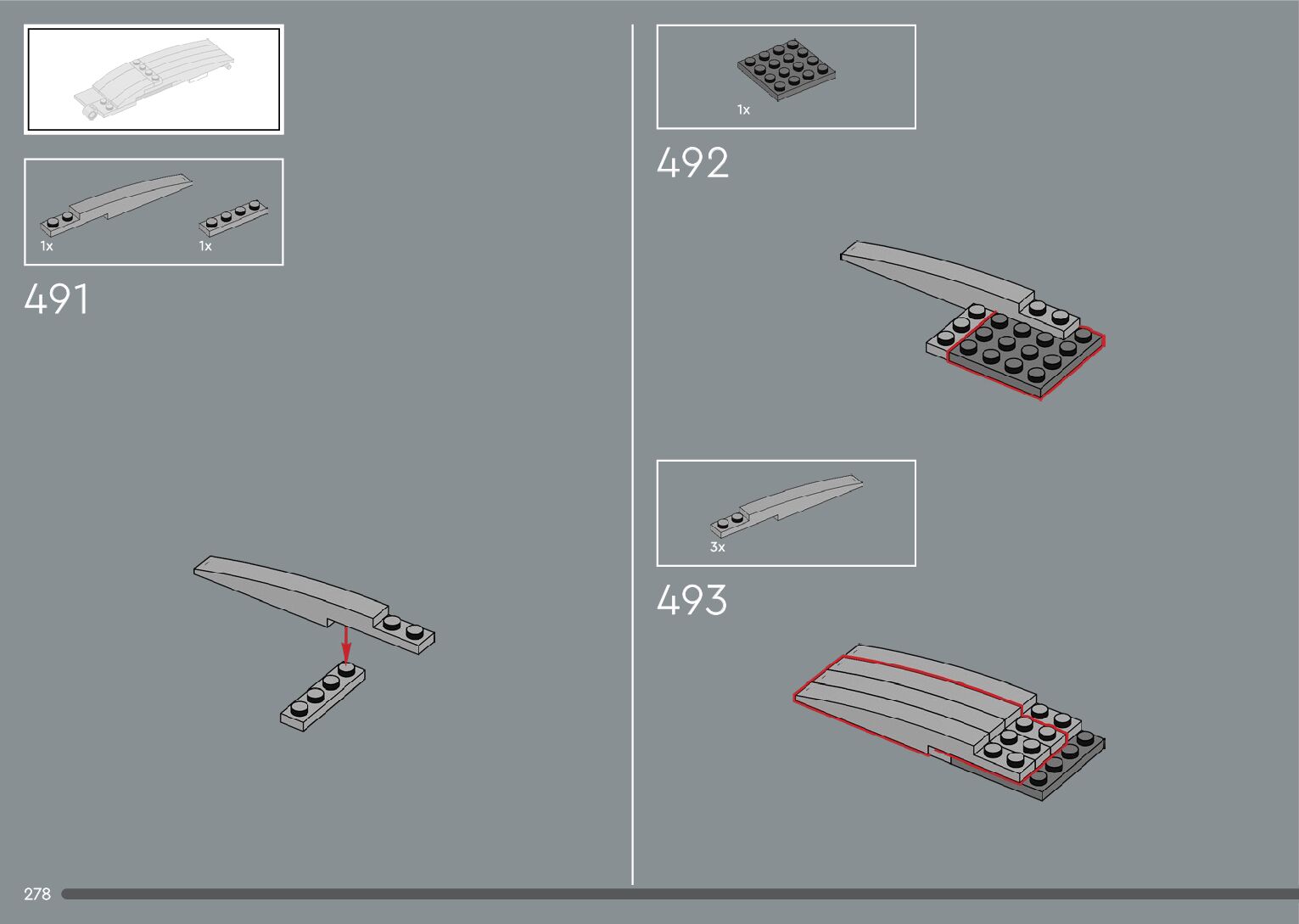 1x

1x

491

1x

492

3x

493

278