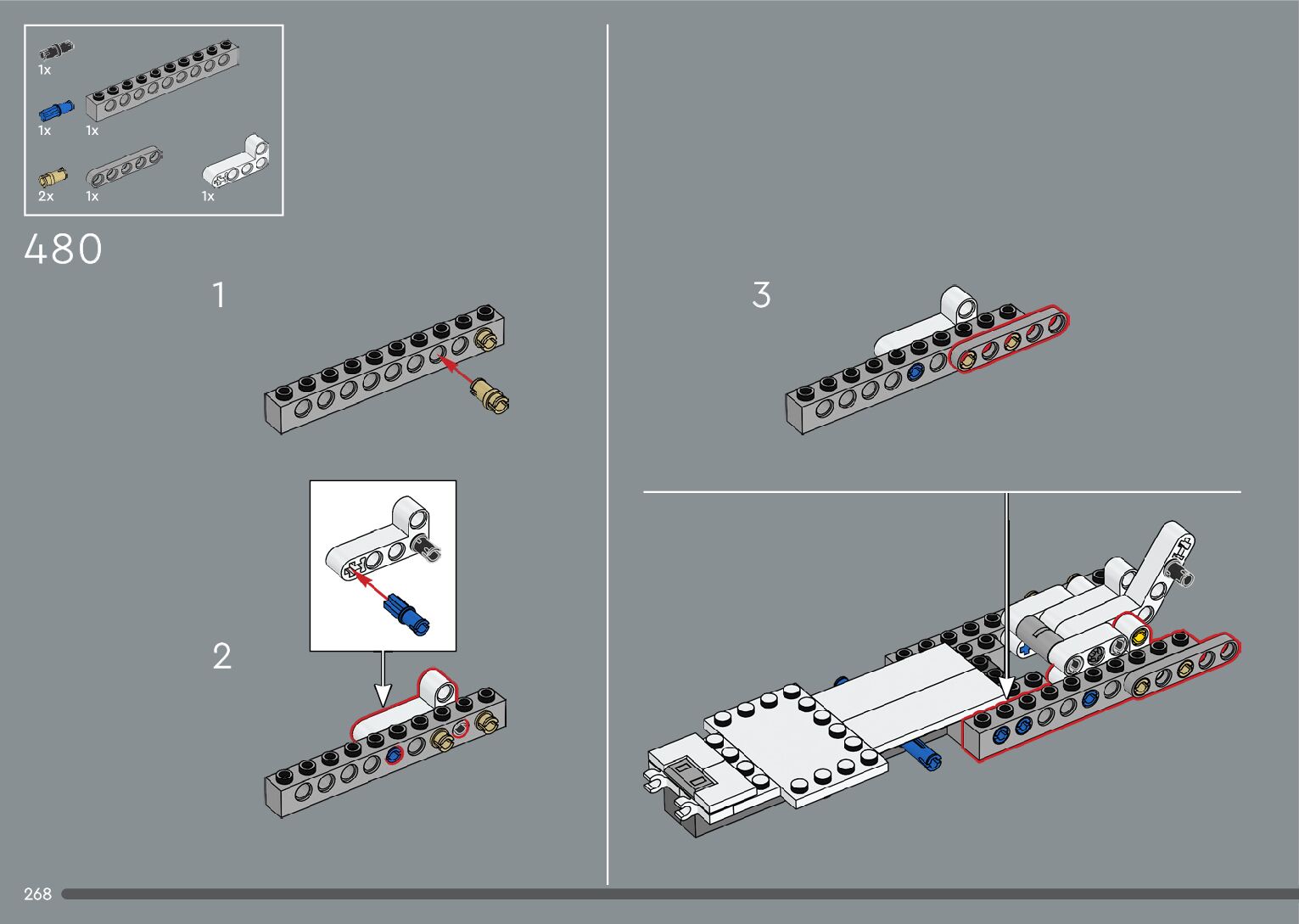 1x

1x 1x

2x 1x 1x

480

1

2

3

268