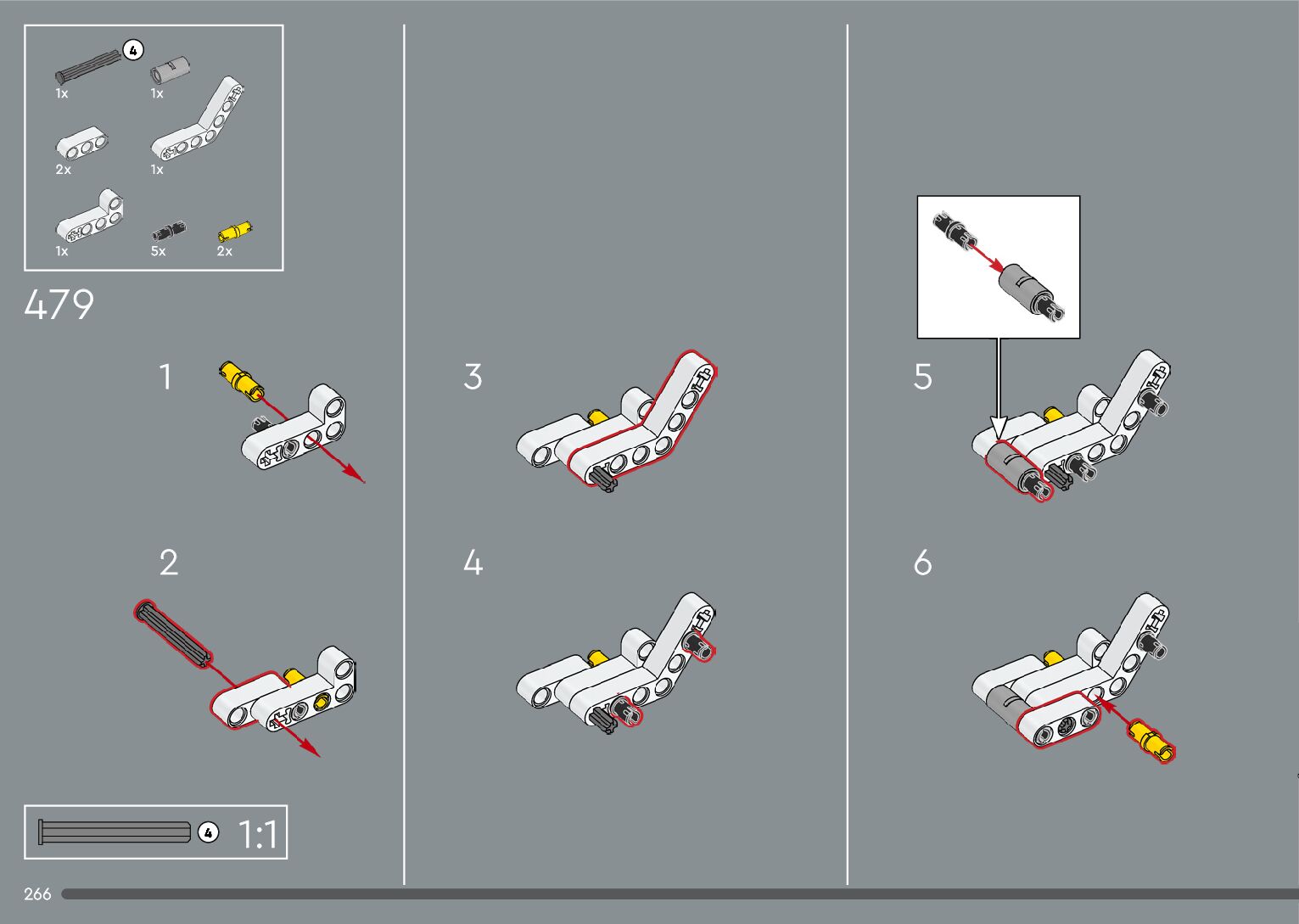 4
1x
1x
2x
1x
1x
5x
2x

479

1

2

3

4

5

6

4 1:1

266