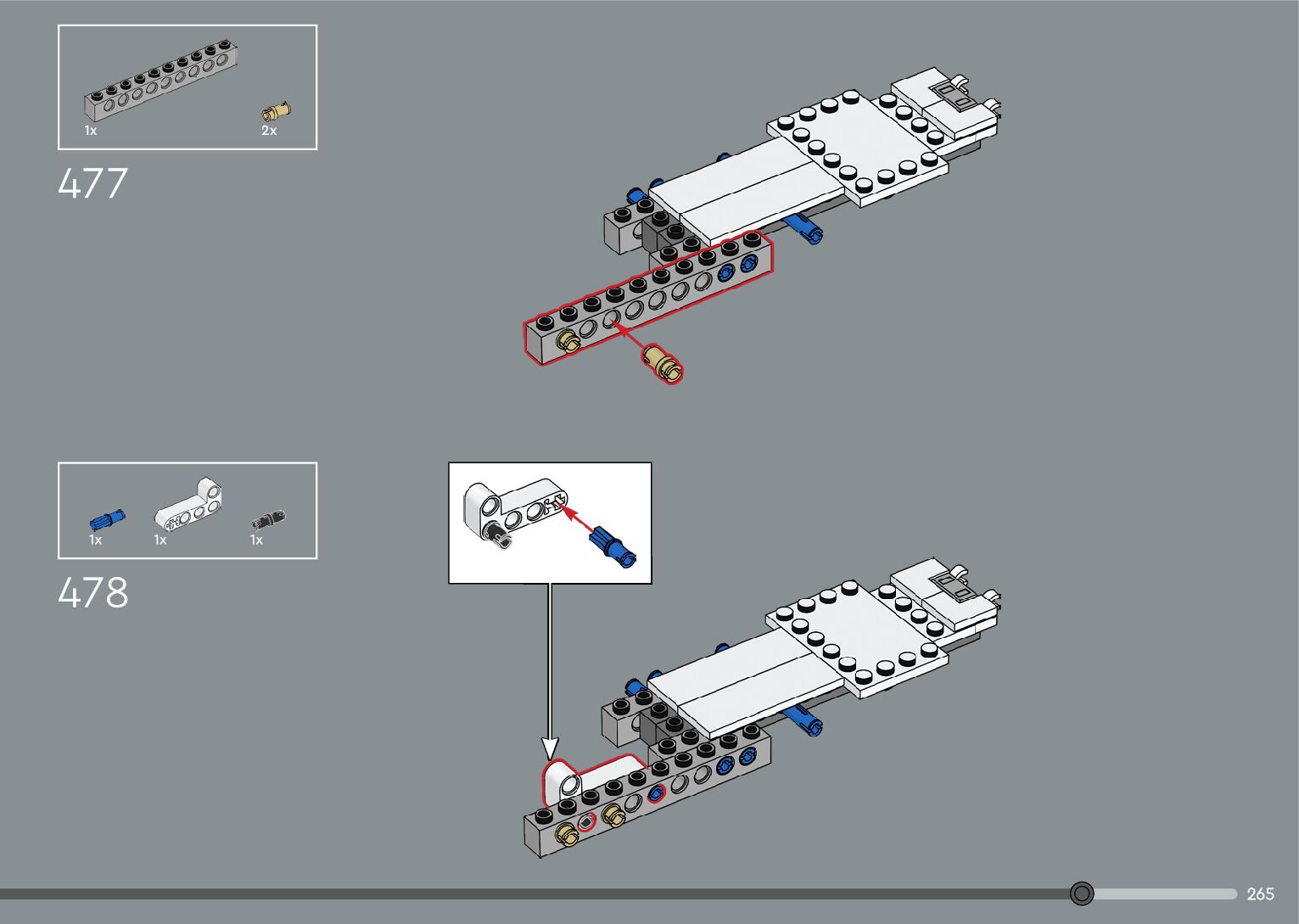 1x
2x

477

1x
1x
1x

478

265