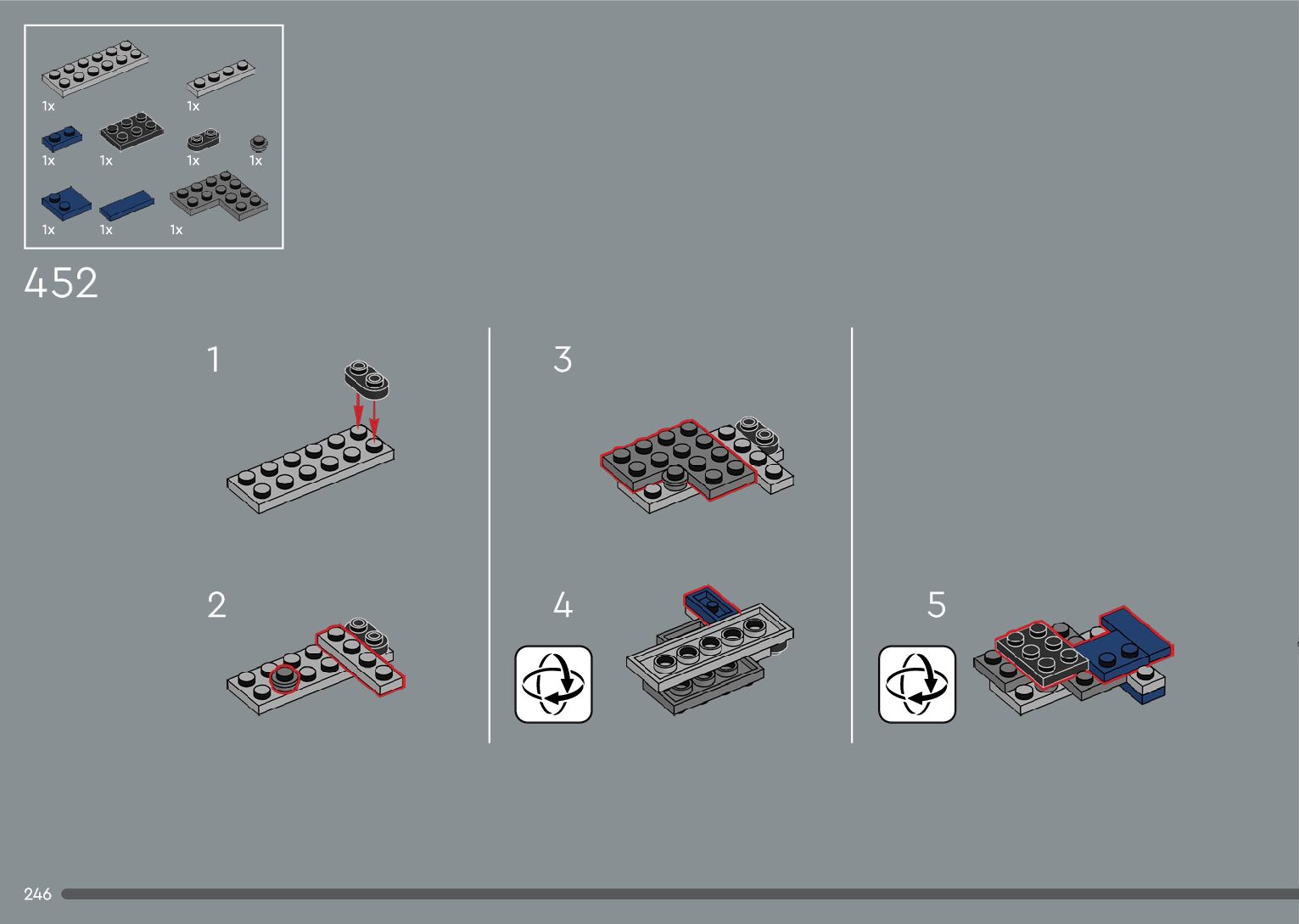 1x
1x
1x
1x
1x
1x
1x
1x
1x

452

1

2

3

4

5

246