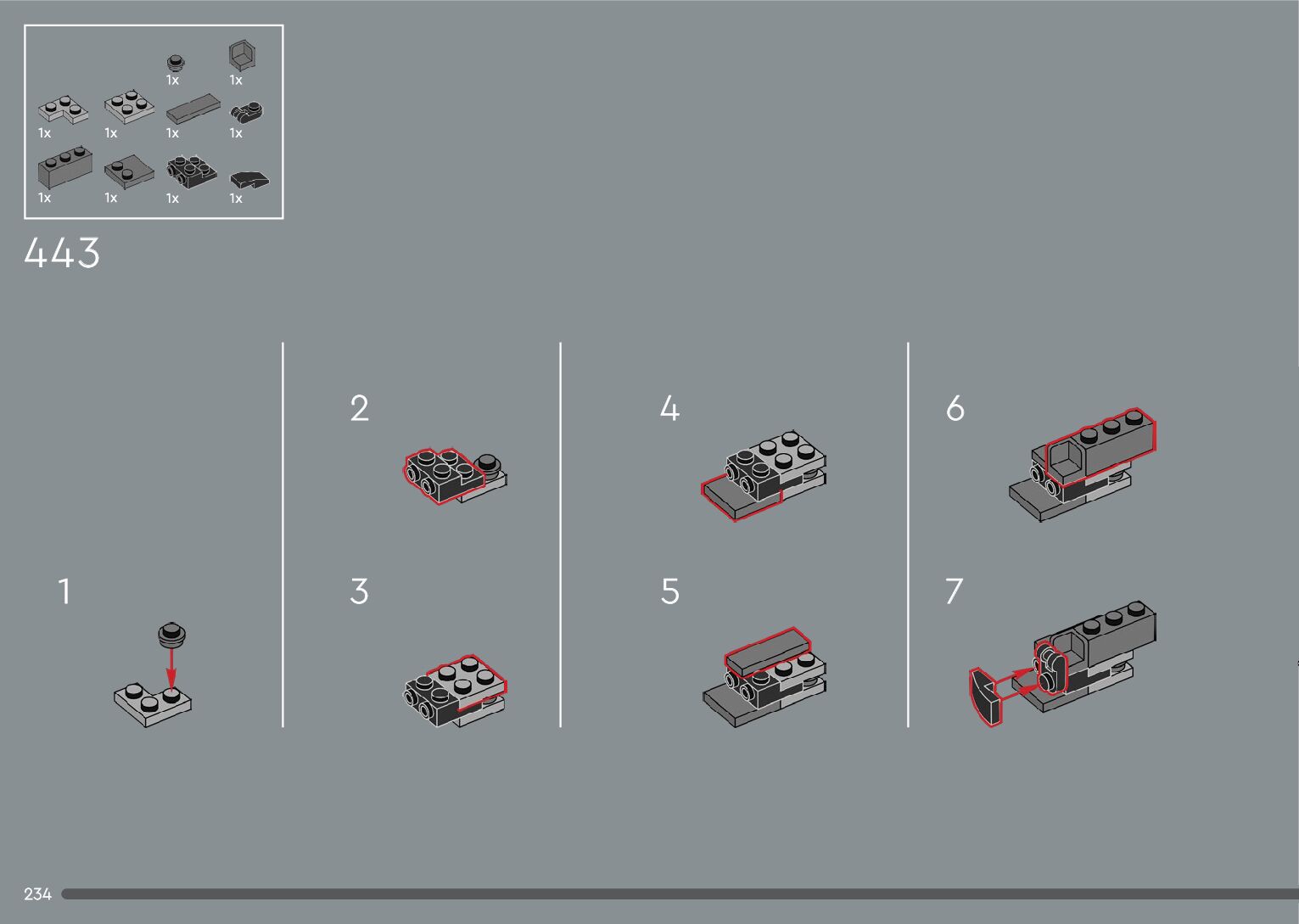 1x
1x
1x
1x
1x
1x
1x
1x
1x
1x

443

1

2

3

4

5

6

7

234