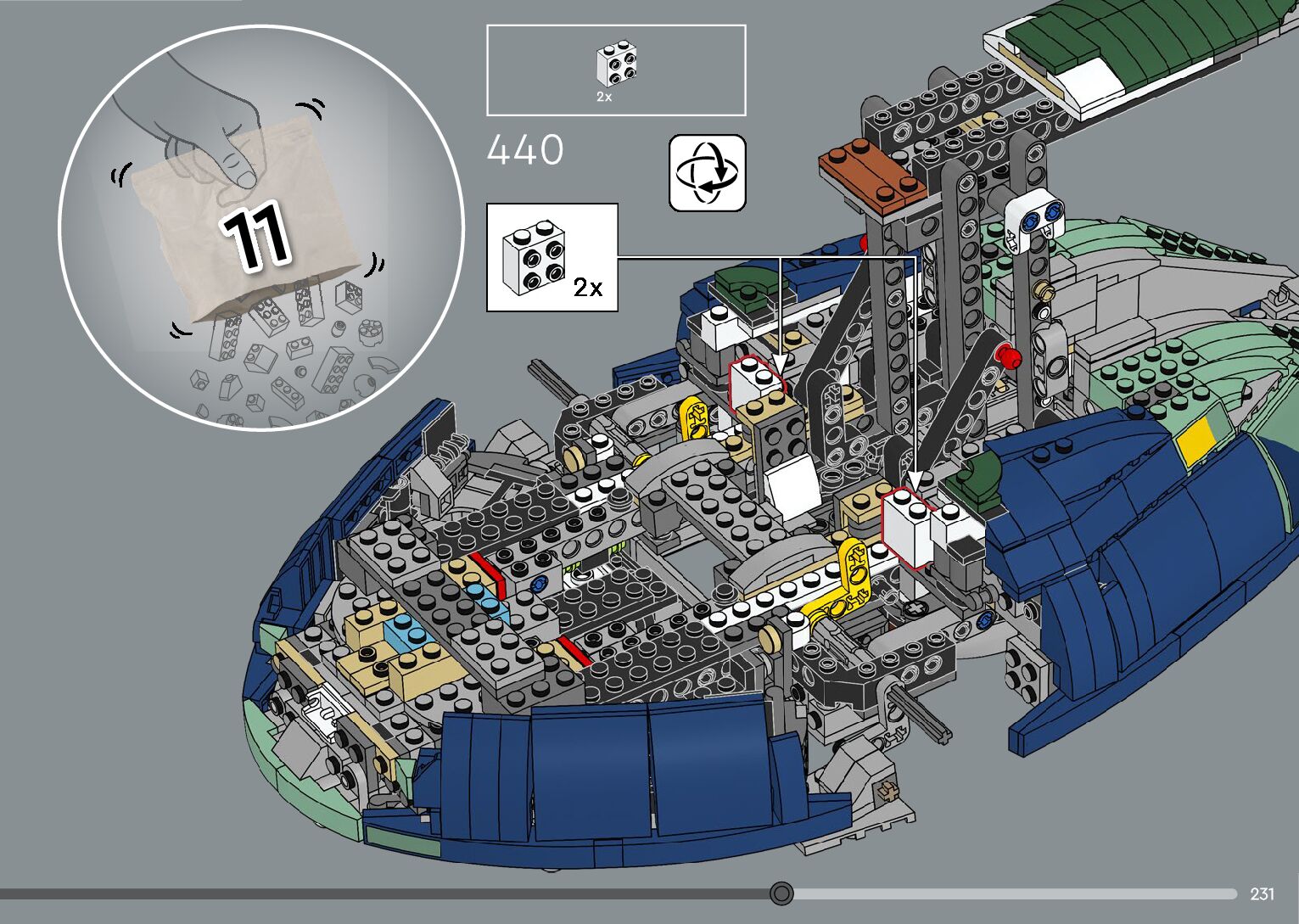 11

2x

440

2x

231