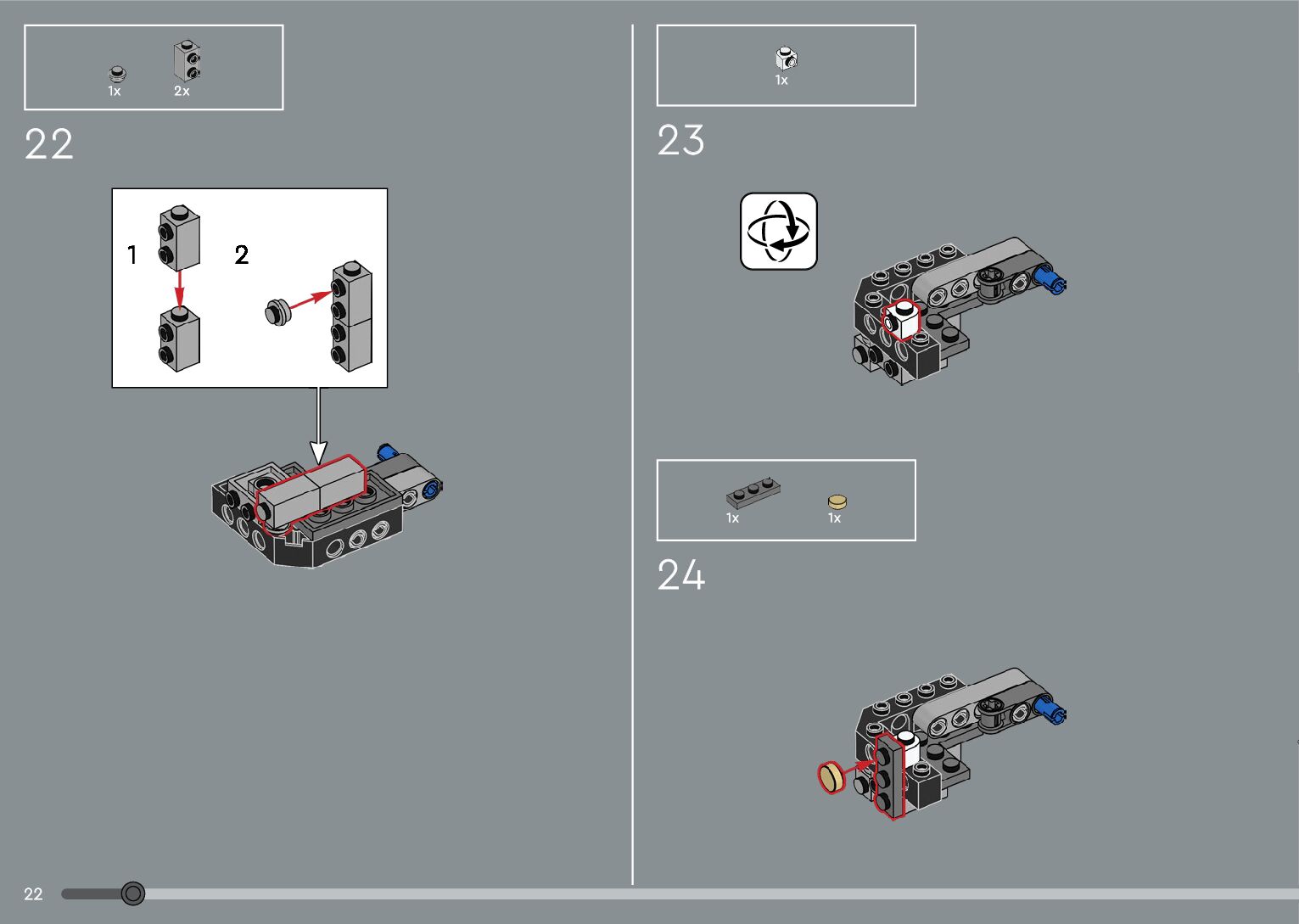 1x 2x

22

1

2

1x

23

1x 1x

24

22