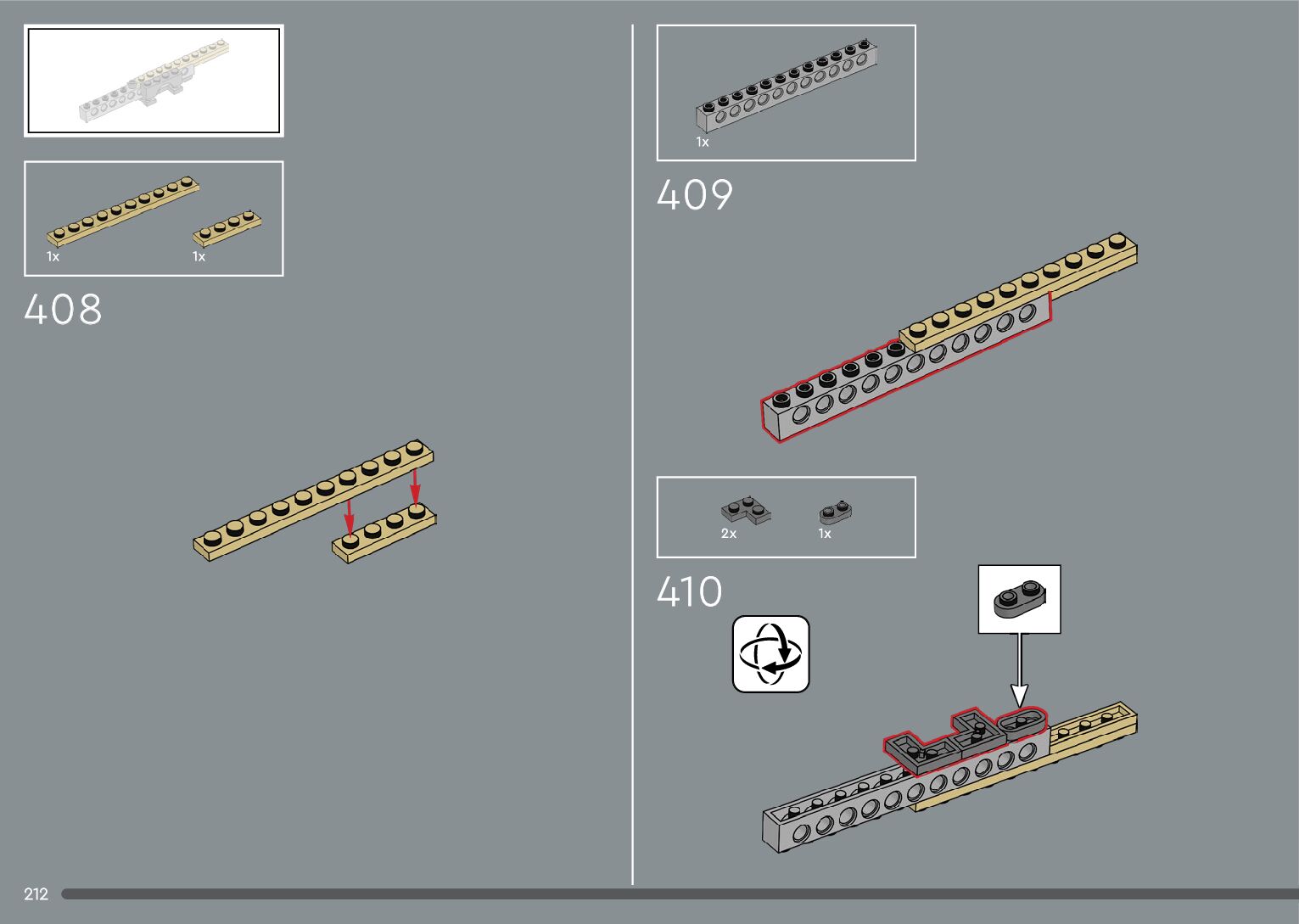 1x
1x
408
1x
409
2x
1x
410
212