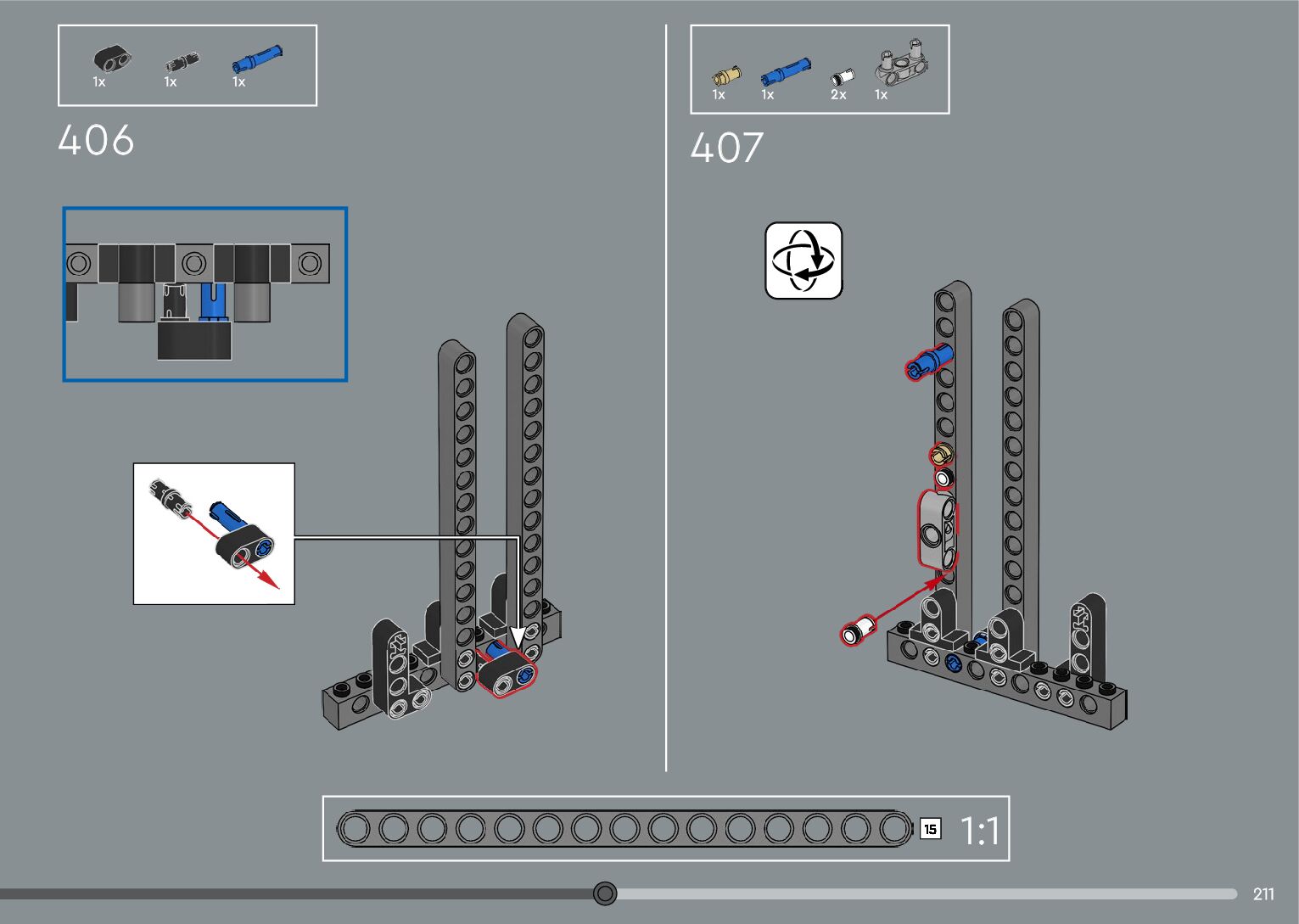 1x 1x 1x

406

1x 1x 2x 1x

407

15 1:1

211