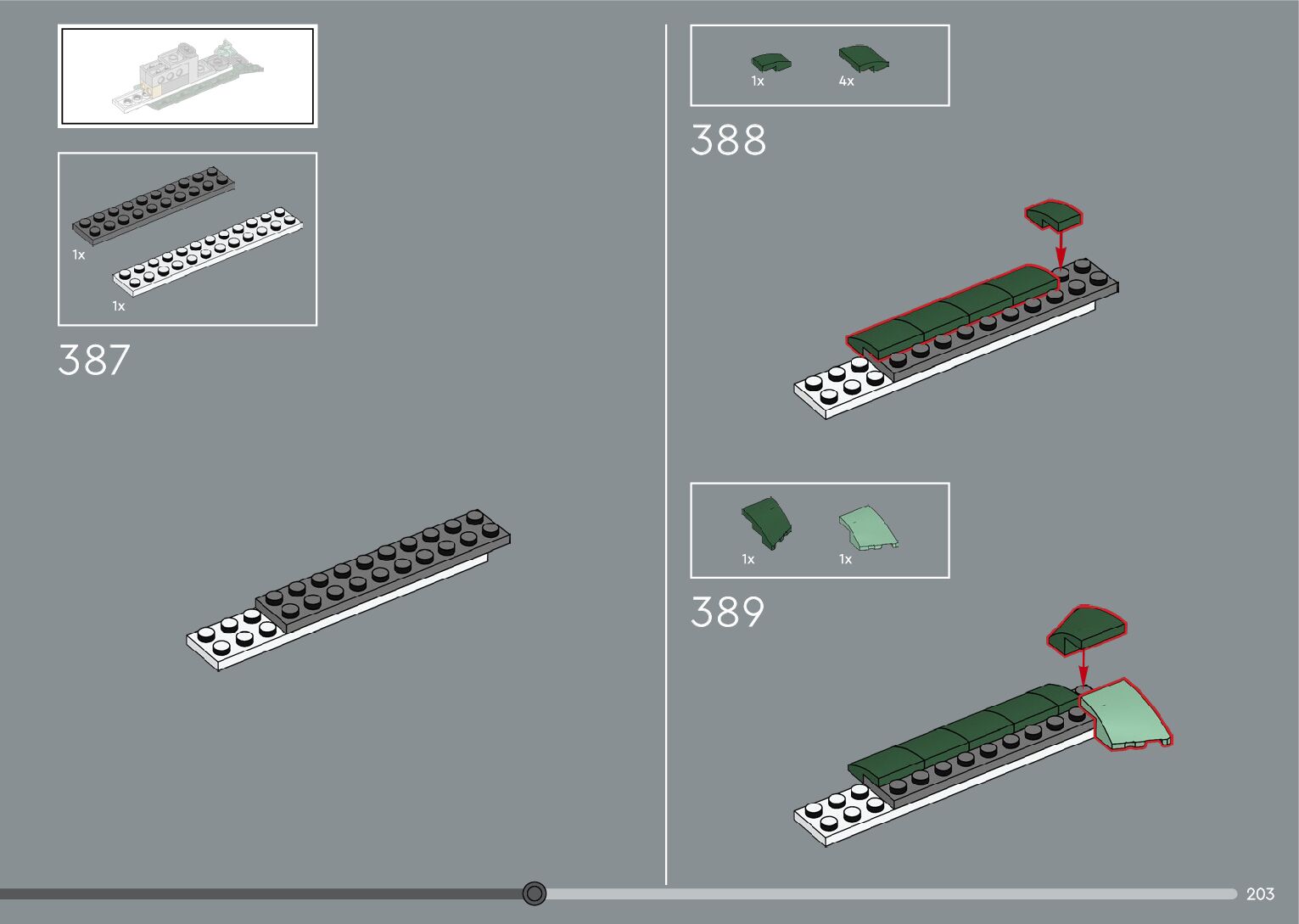 1x

1x

387

1x 4x

388

1x 1x

389

203