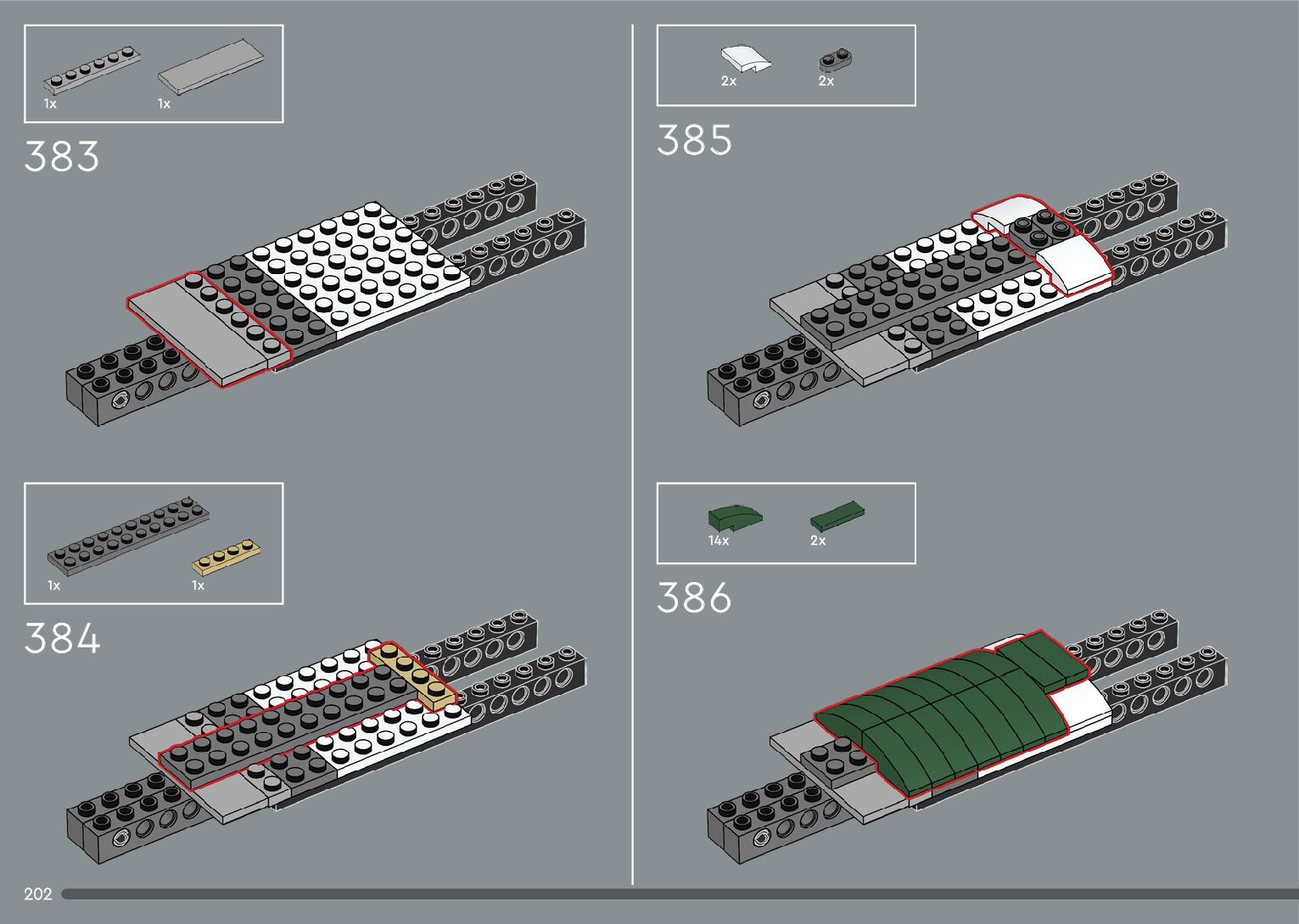 1x 1x

383

1x 1x

384

2x 2x

385

14x 2x

386

202