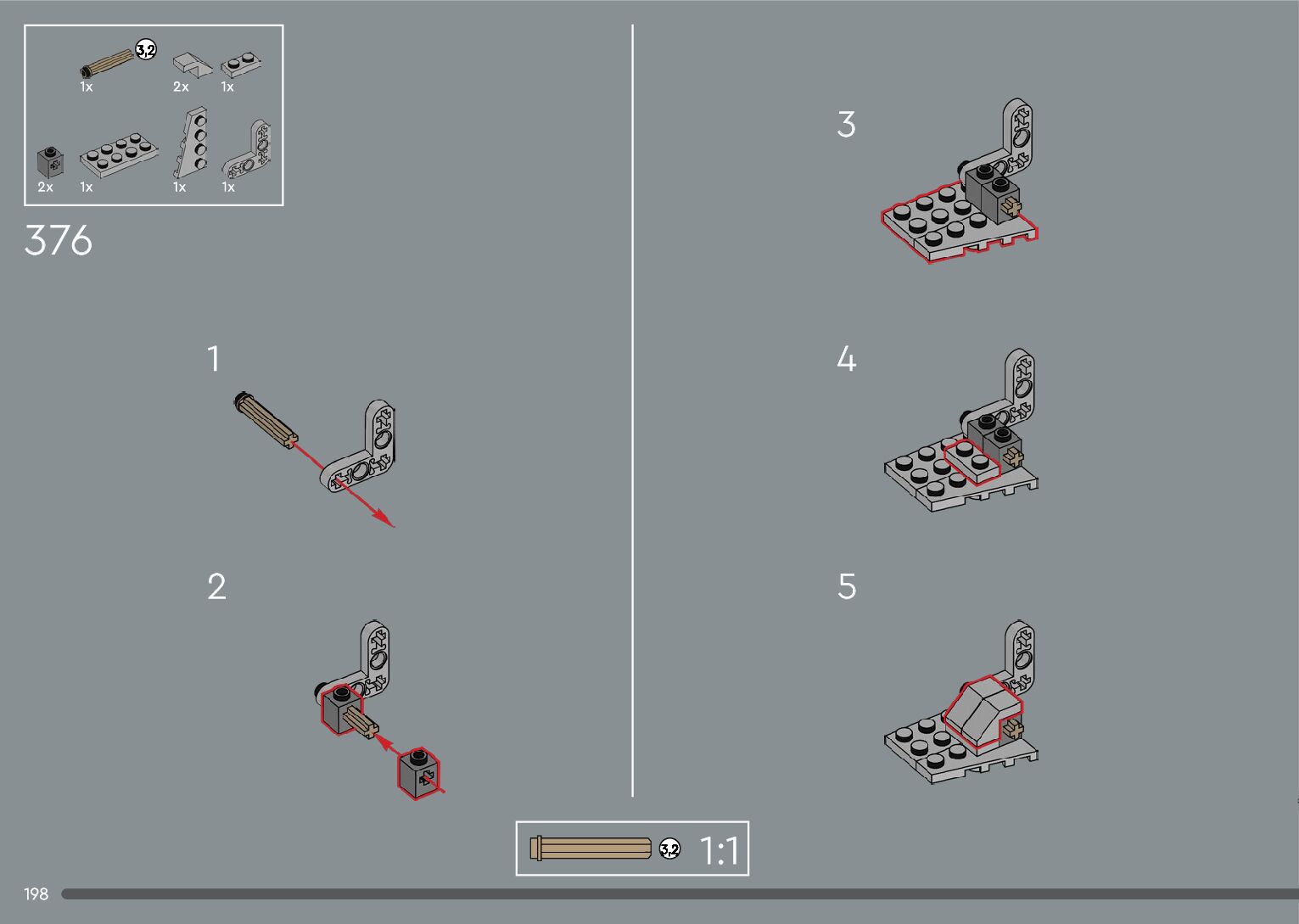 3,2
1x
2x
1x
2x
1x
1x
1x

376

1

2

3

4

5

3,2 1:1

198