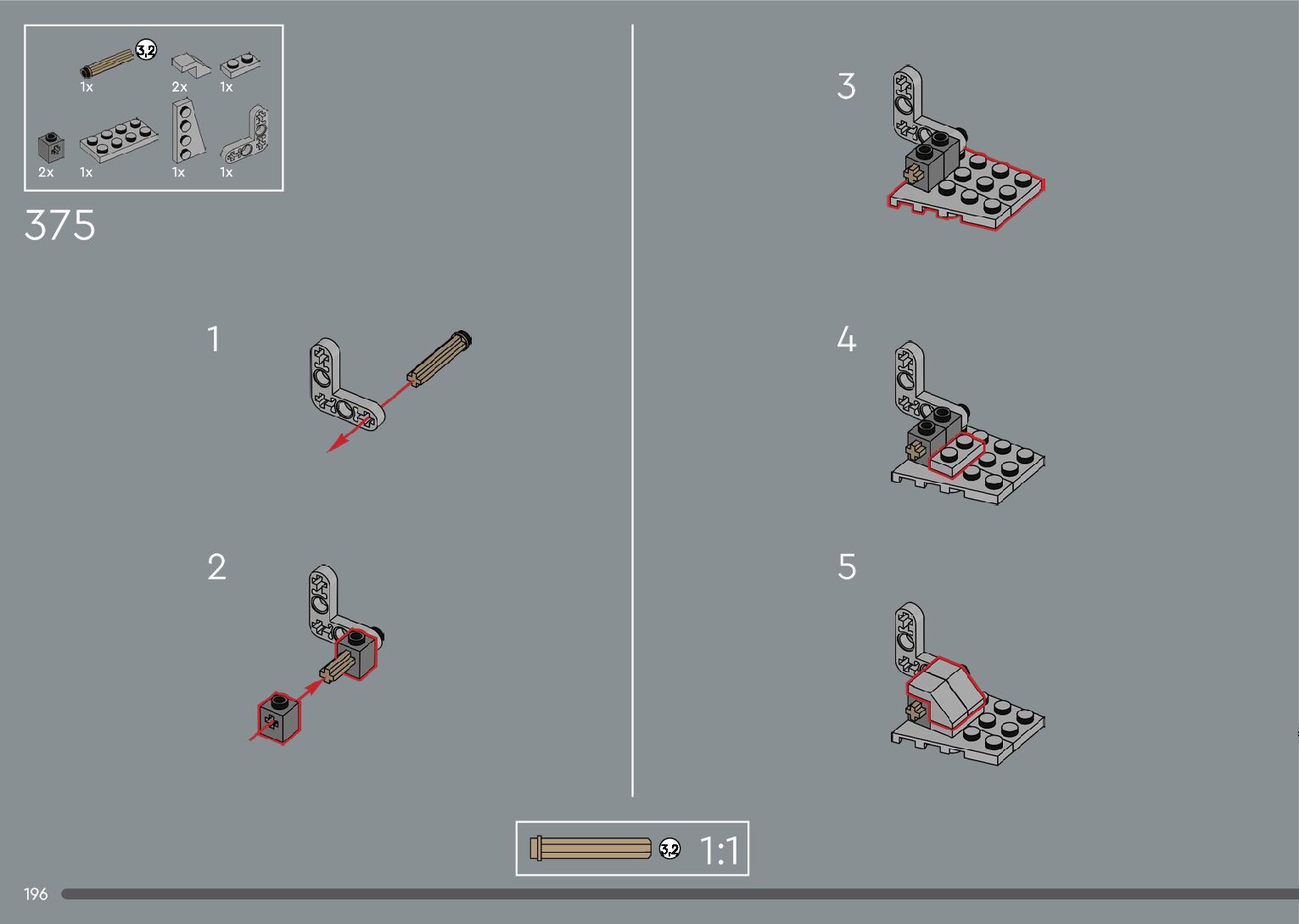 3,2
1x
2x
1x
2x
1x
1x
1x

375

1

2

3

4

5

3,2 1:1

196