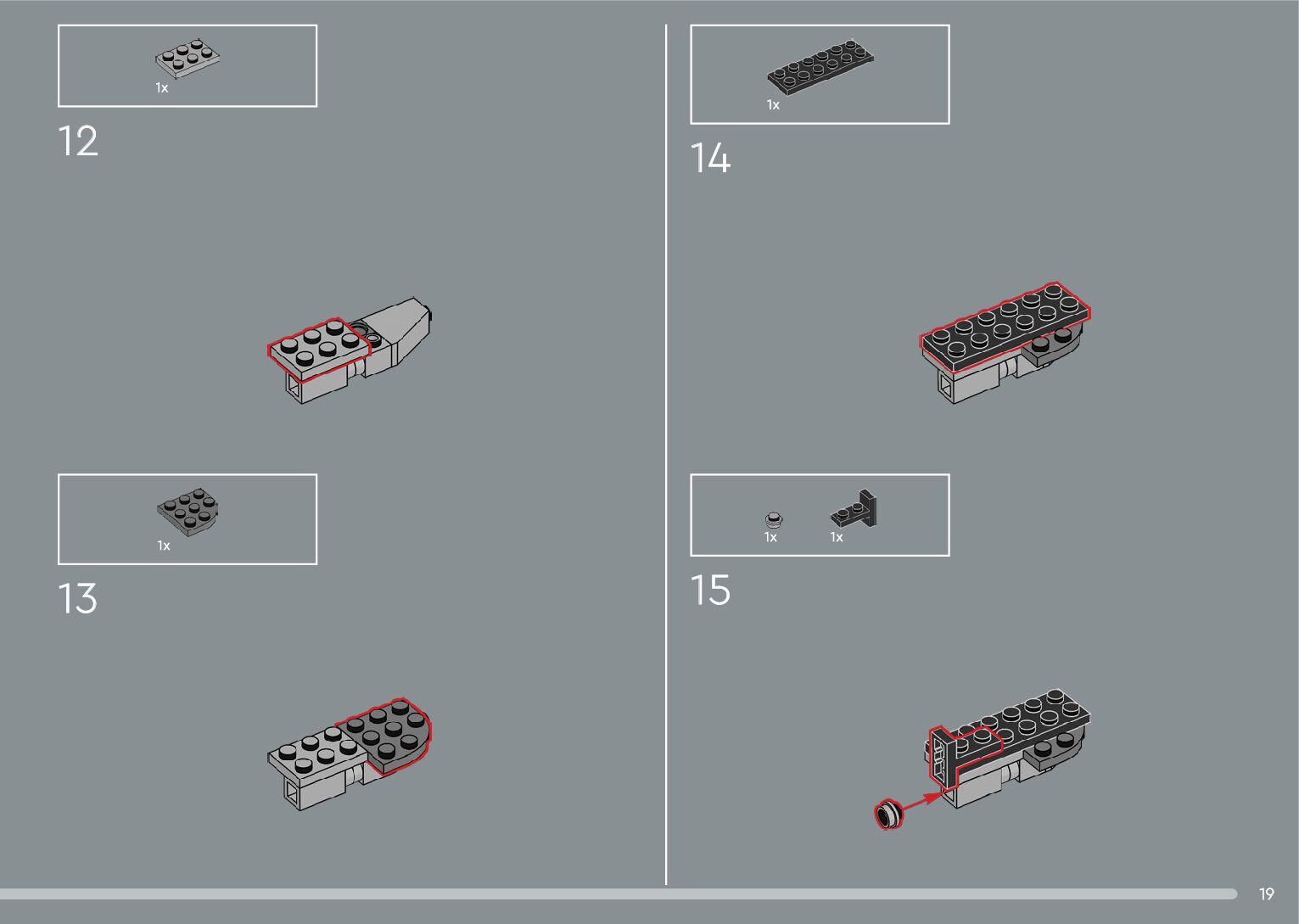 1x

12

1x

13

1x

14

1x 1x

15

19