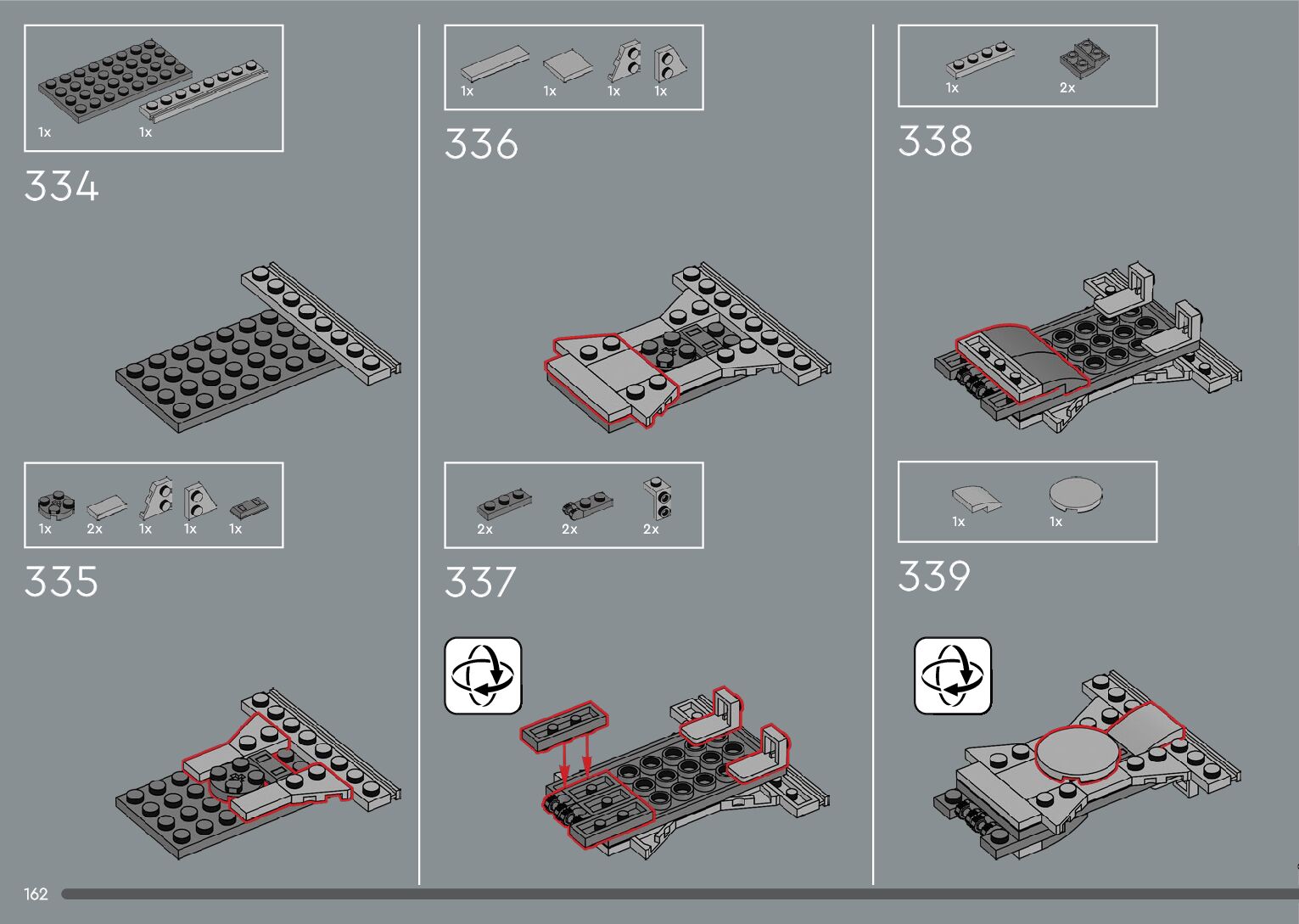 1x 1x

334

1x 2x 1x 1x 1x

335

1x 1x 1x 1x

336

2x 2x 2x

337

1x 2x

338

1x 1x

339

162