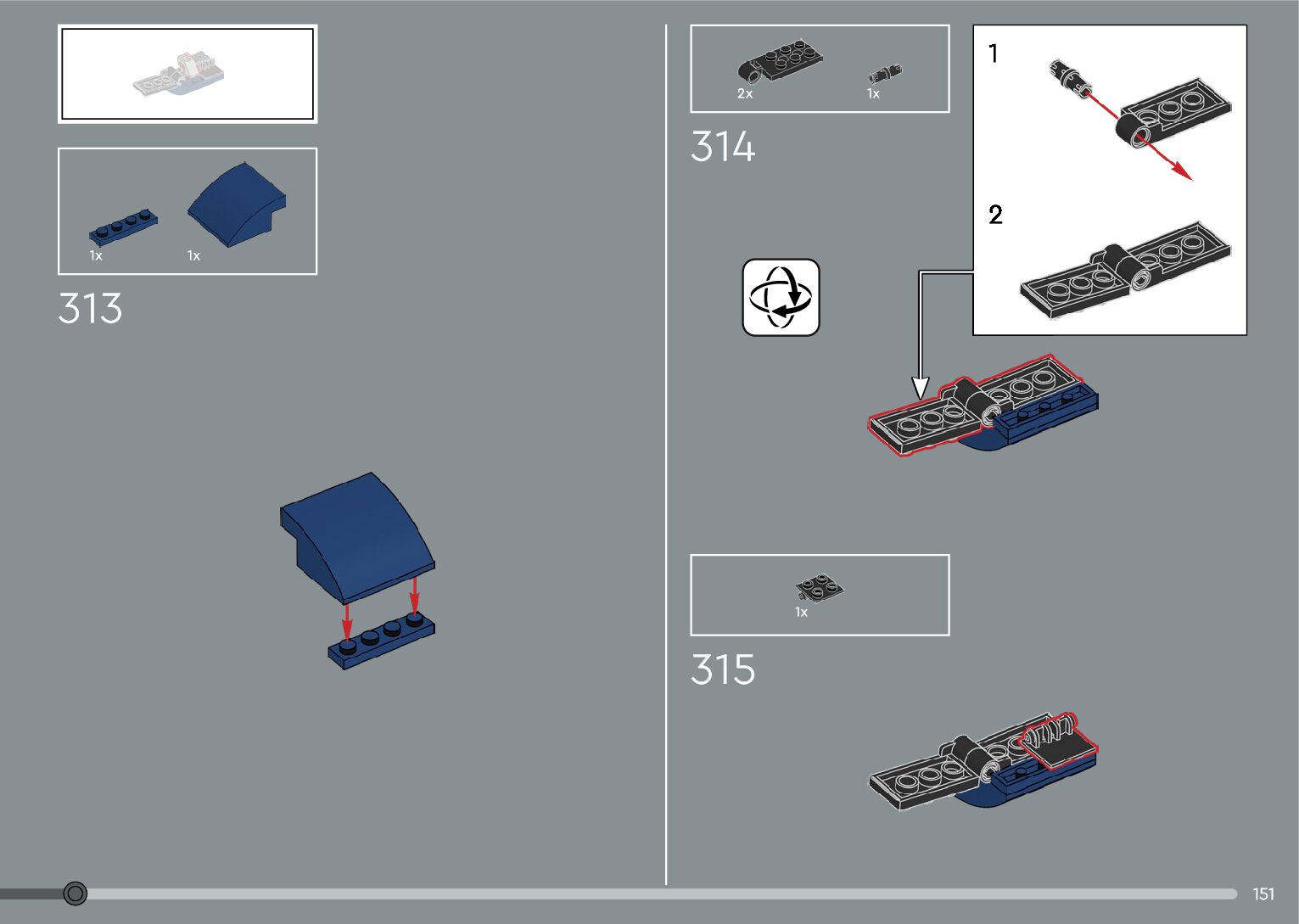 1x
1x
313

2x
1x
314

1

2

1x
315

151