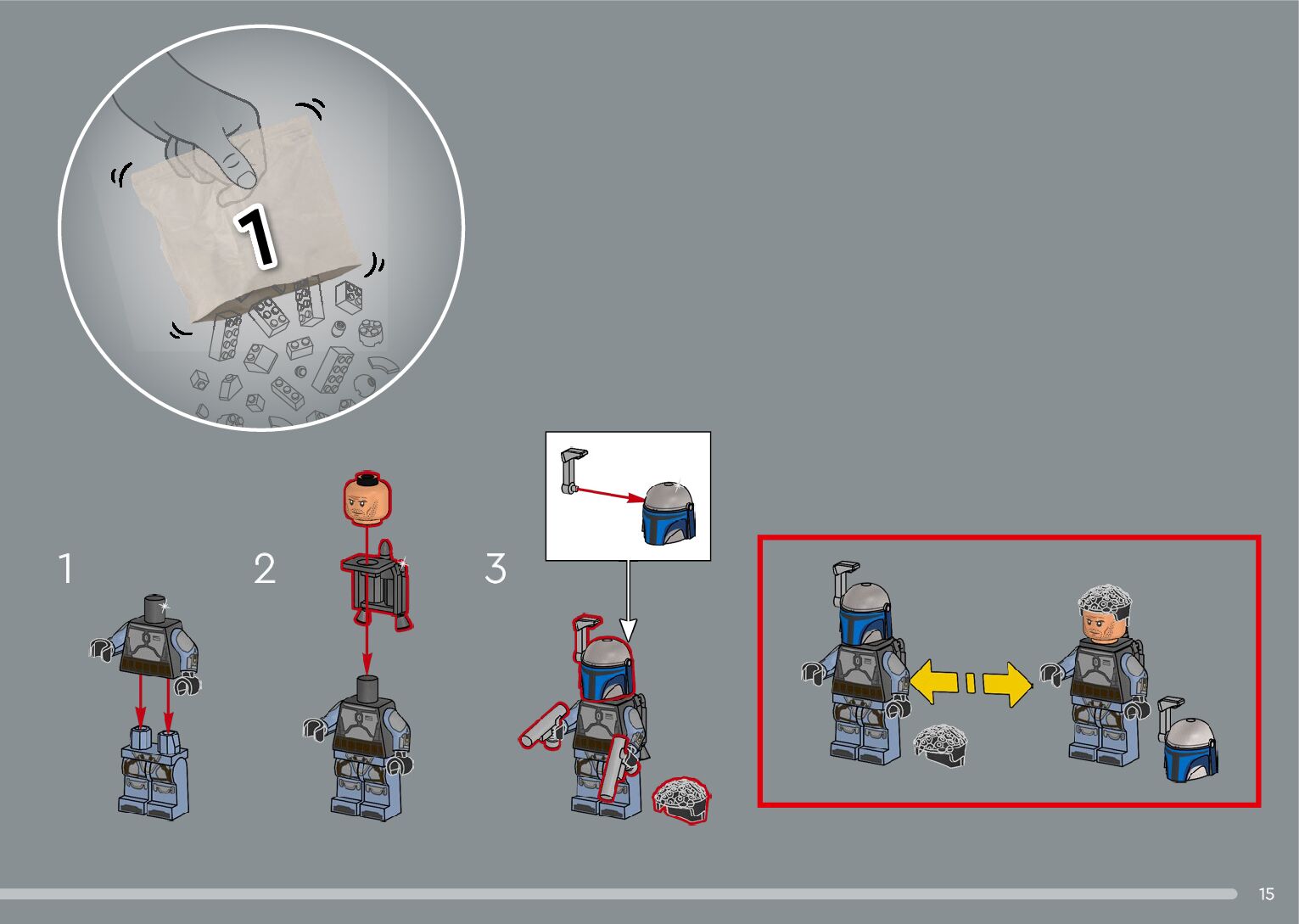 1

1

2

3

15