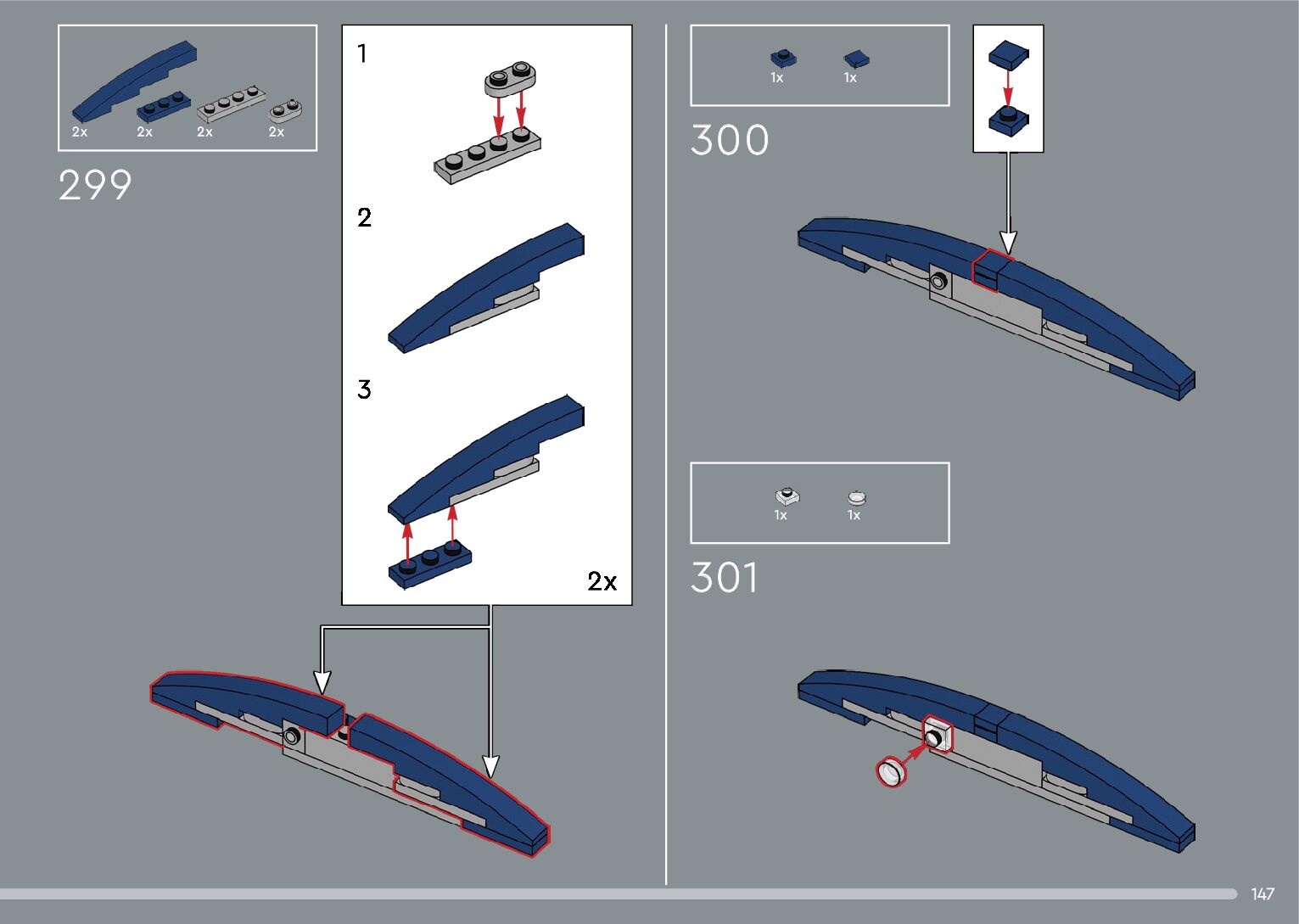 2x 2x 2x 2x

299

1

2

3

2x

1x 1x

300

1x 1x

301

147