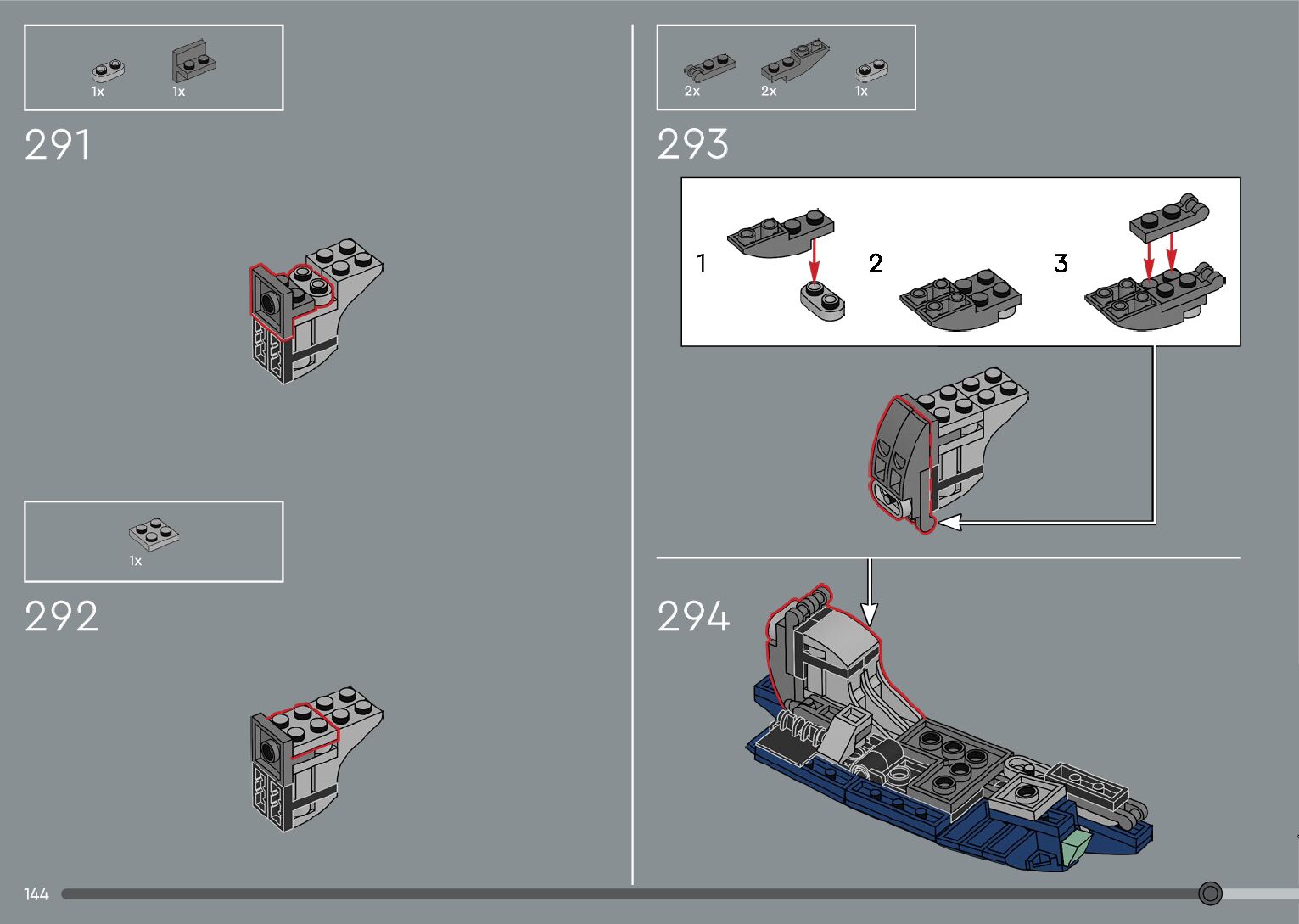 1x 1x

291

1x

292

2x 2x 1x

293

1

2

3

294

144