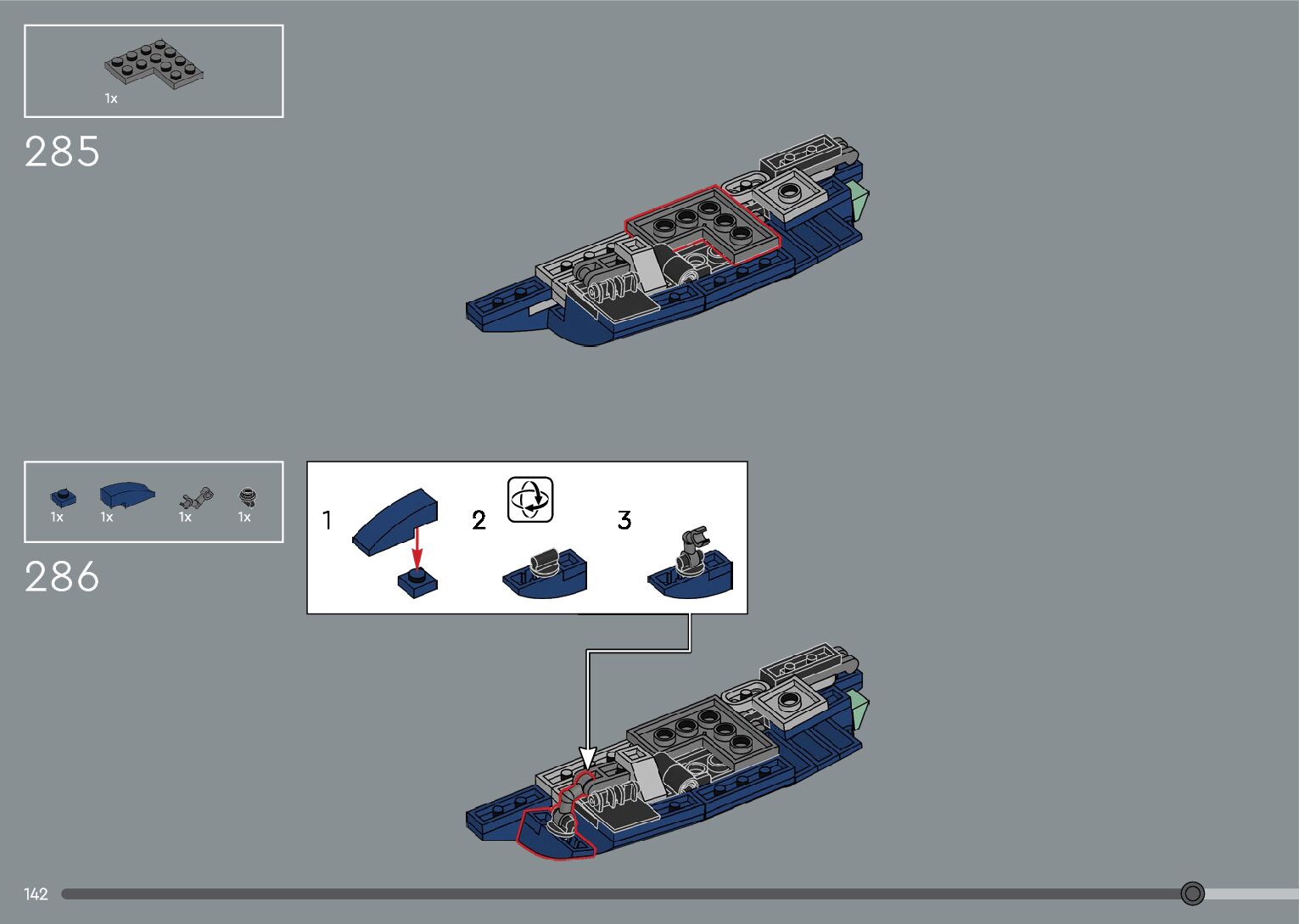 1x

285

1x 1x 1x 1x

286

1

2

3

142