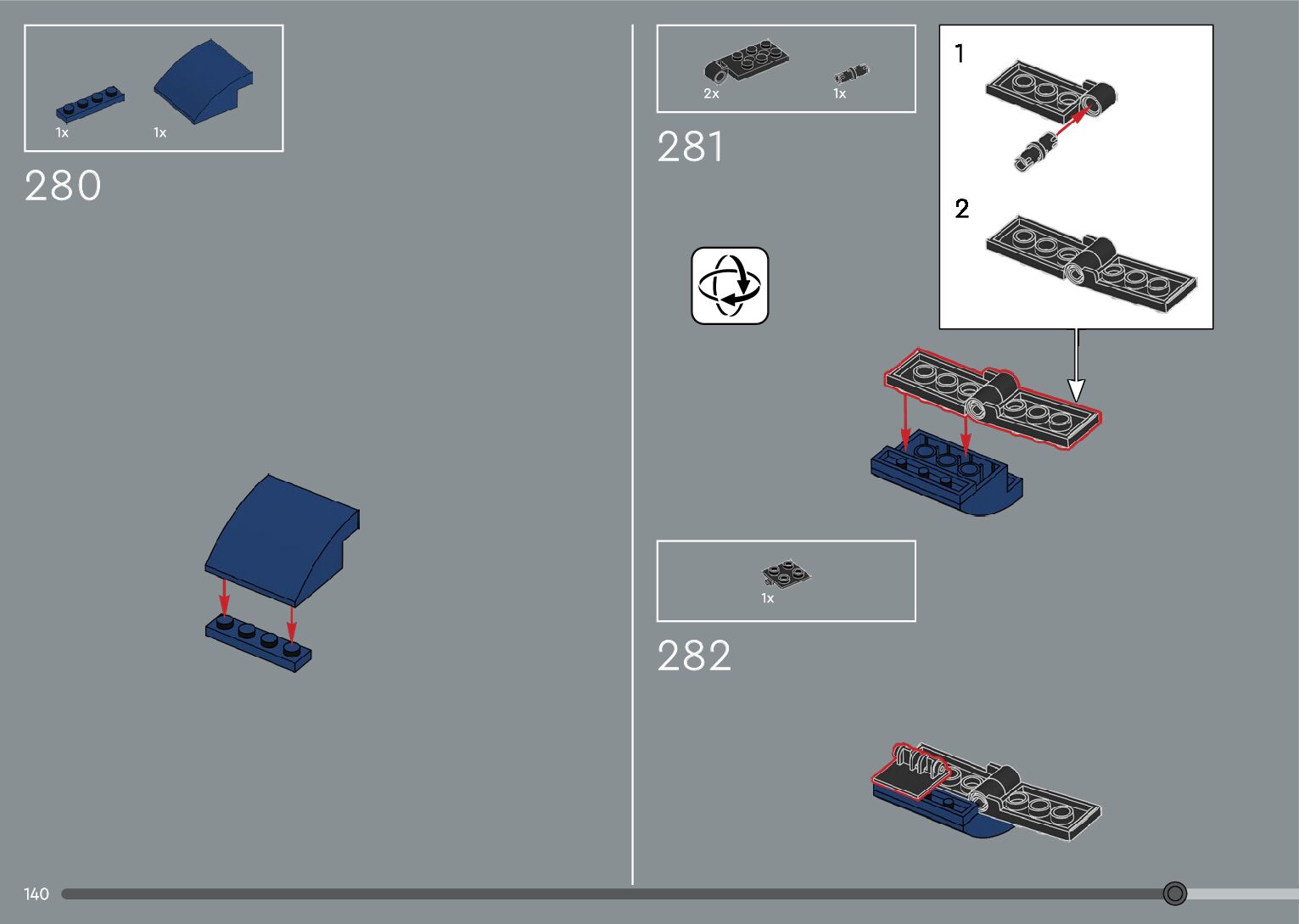 1x 1x

280

2x 1x

281

1

2

1x

282

140