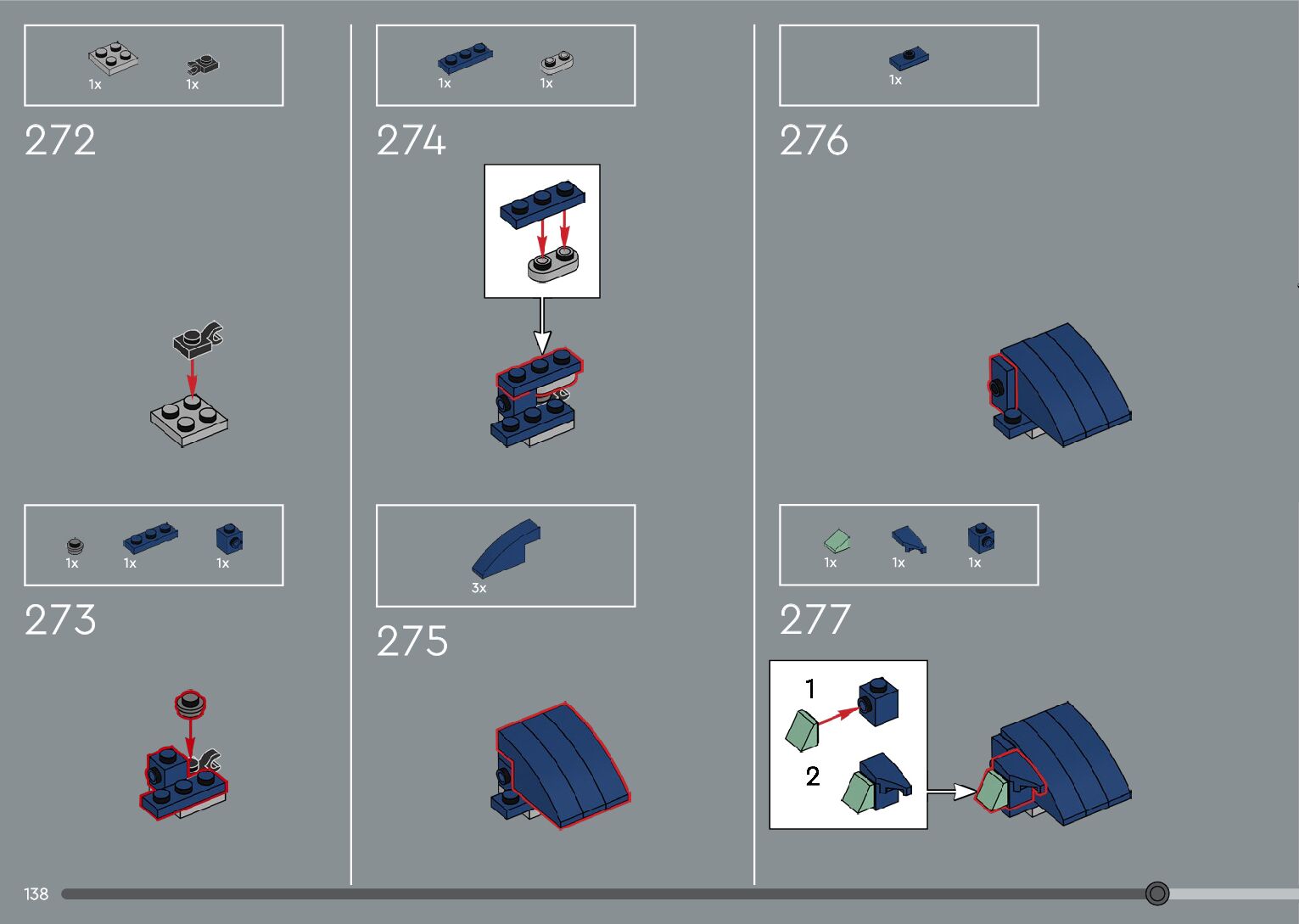 1x 1x

272

1x 1x 1x

273

1x 1x

274

3x

275

1x

276

1x 1x 1x

277

1

2

138