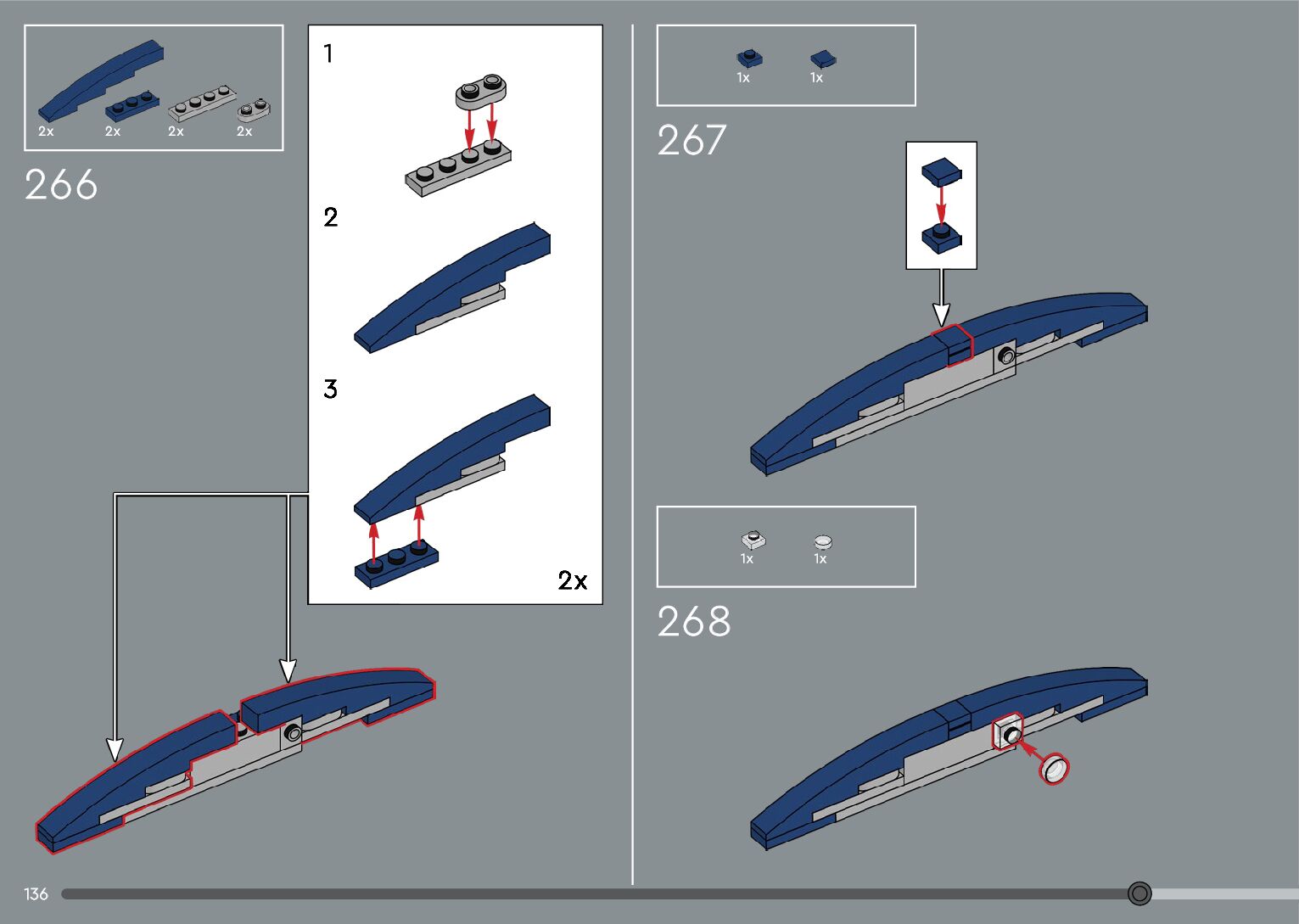 2x 2x 2x 2x

266

1

2

3

2x

1x 1x

267

1x 1x

268

136