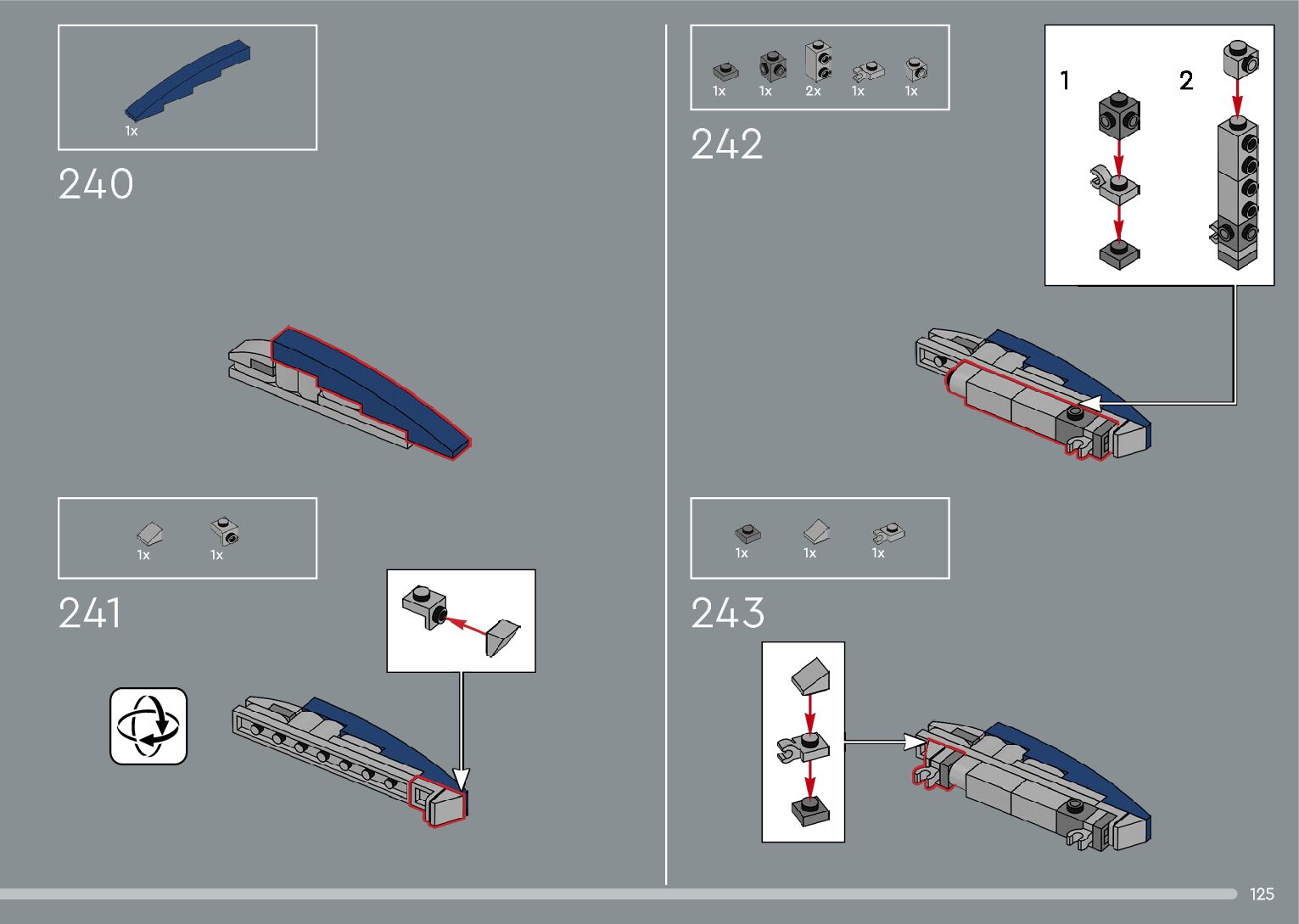 1x

240

1x 1x

241

1x 1x 2x 1x 1x

242

1
2

1x 1x 1x

243

125