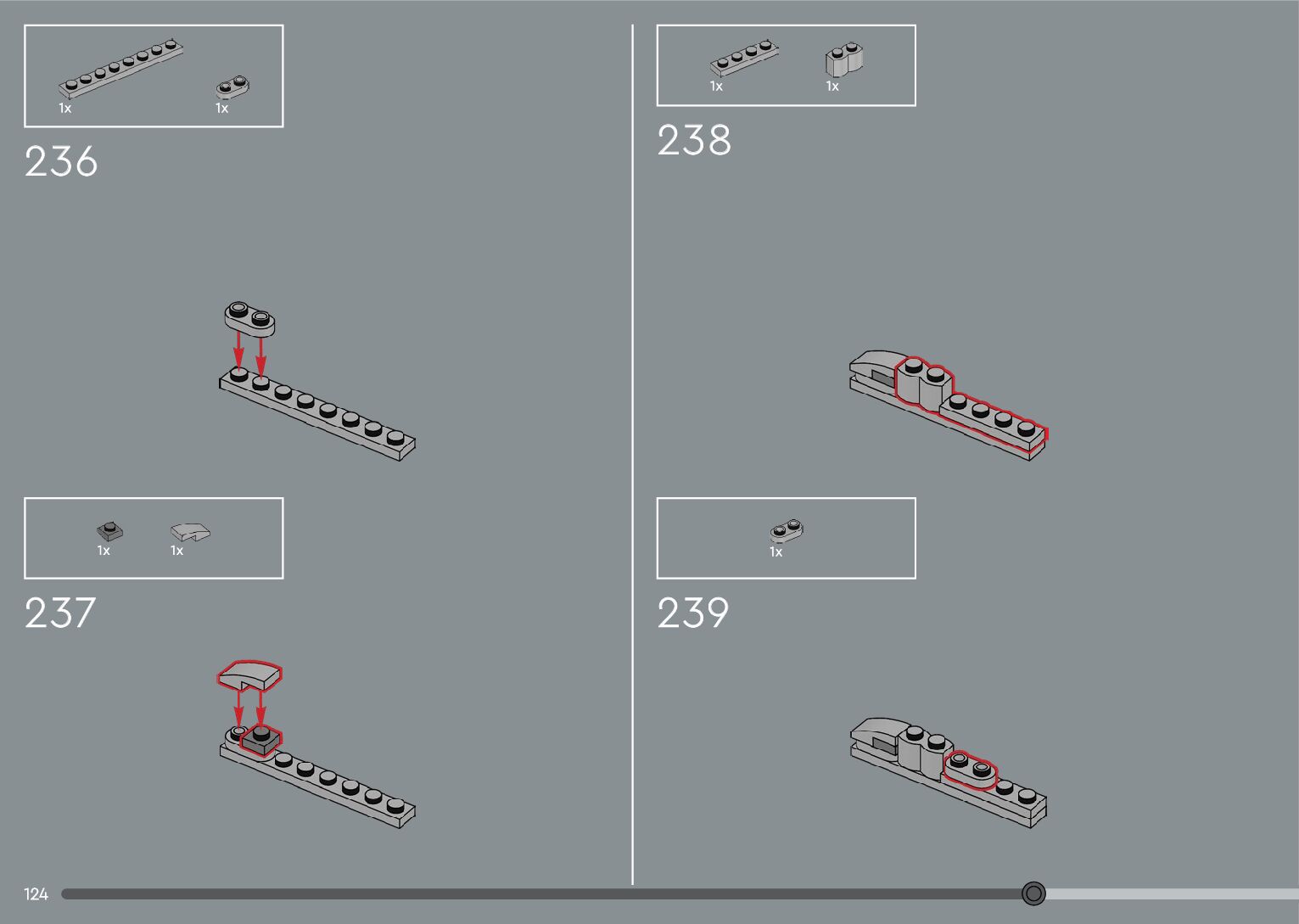 1x
1x

236

1x
1x

237

1x
1x

238

1x

239

124