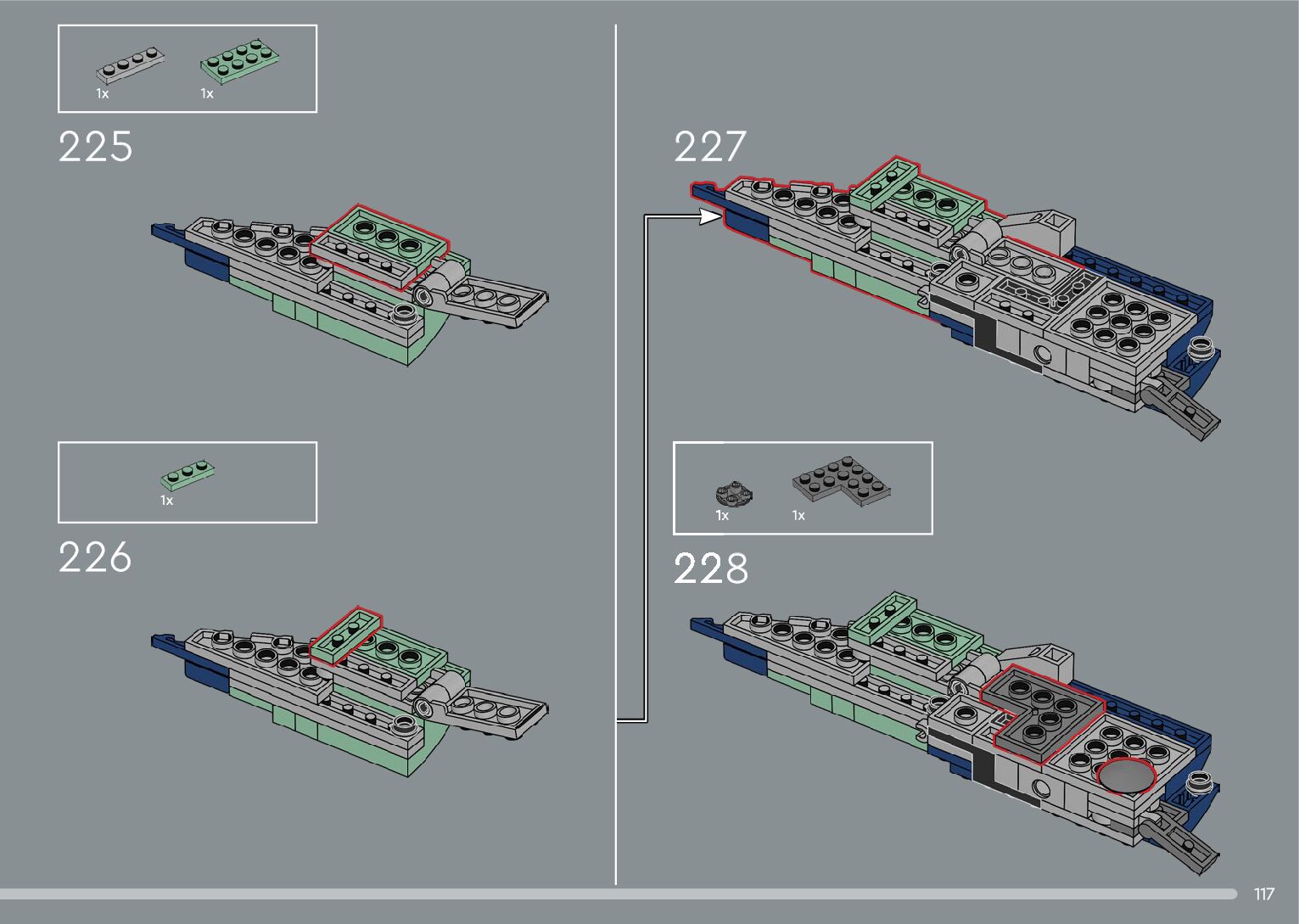 1x 1x

225

1x

226

227

1x 1x

228

117