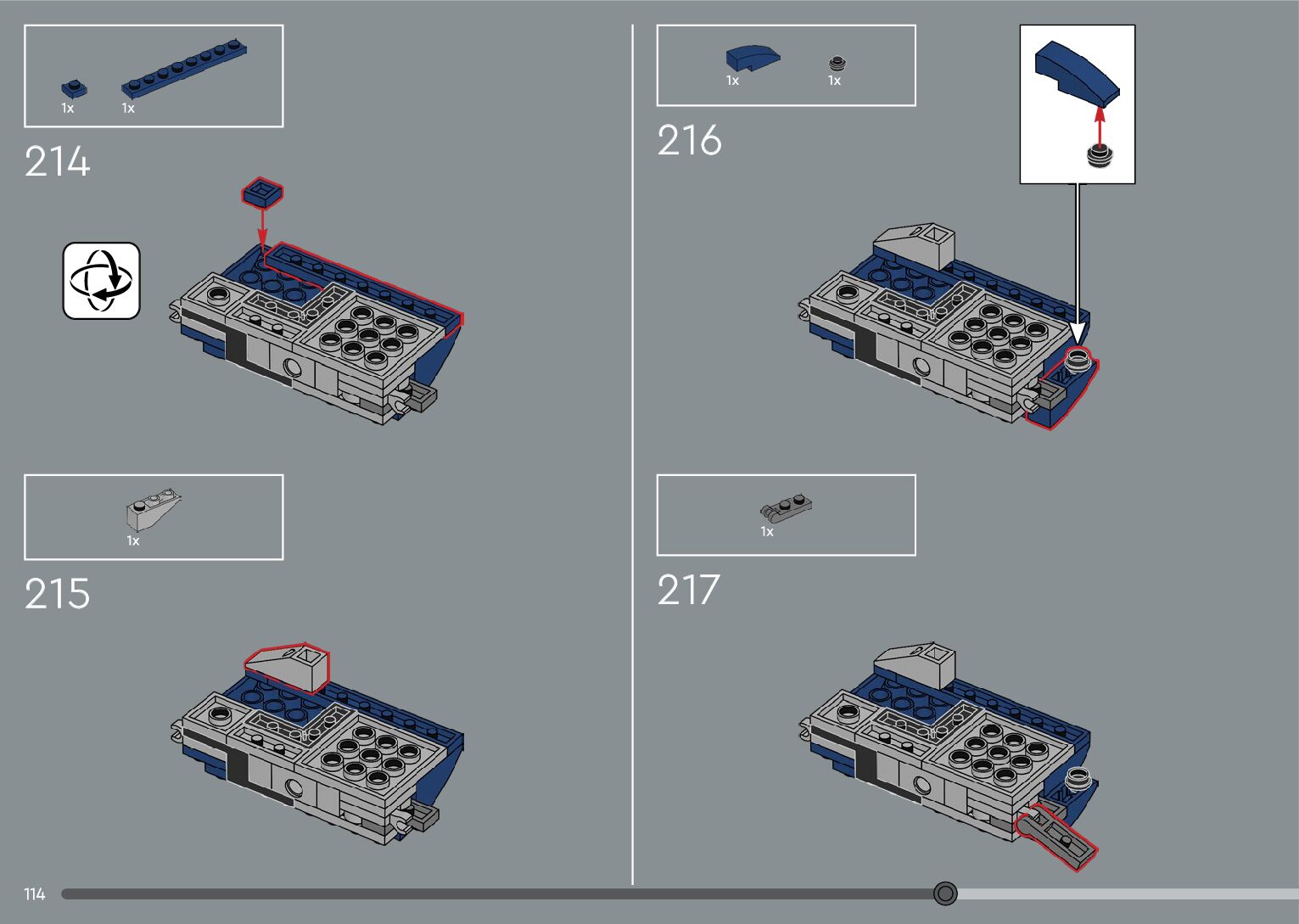 1x 1x

214

1x

215

1x 1x

216

1x

217

114