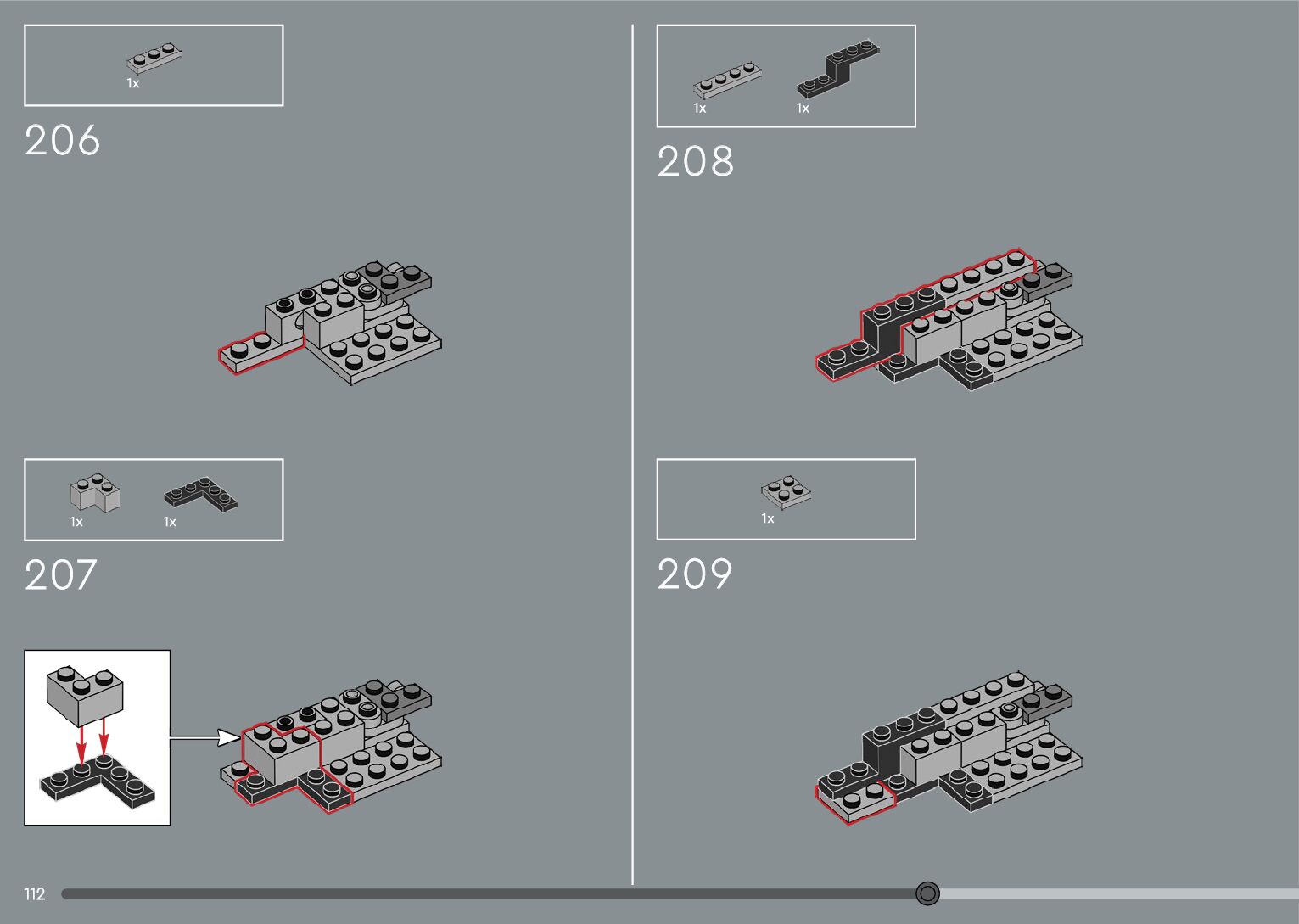 1x

206

1x

1x

207

1x

1x

208

1x

209

112