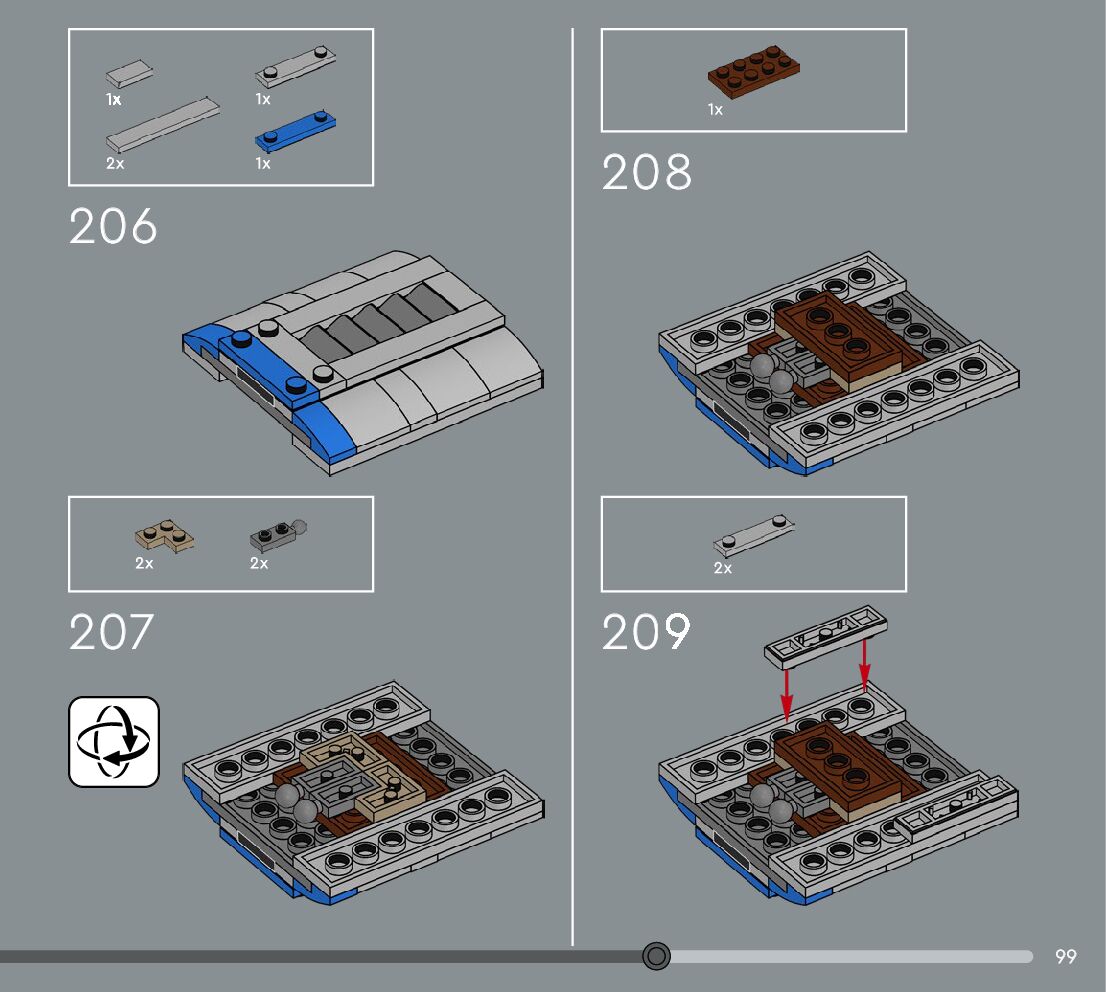 1x
1x
2x
1x

206

2x
2x

207

1x

208

2x

209

99