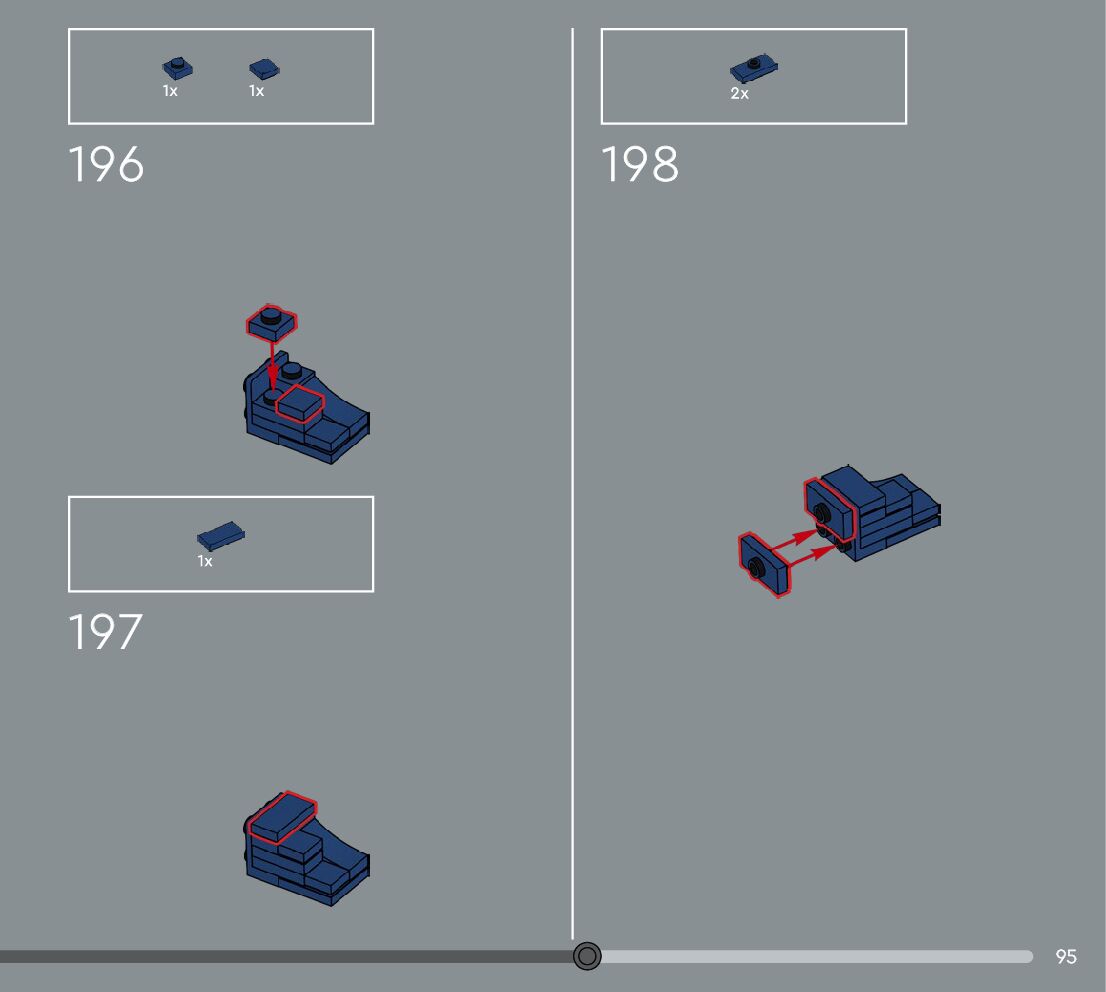 1x 1x

196

1x

197

2x

198

95