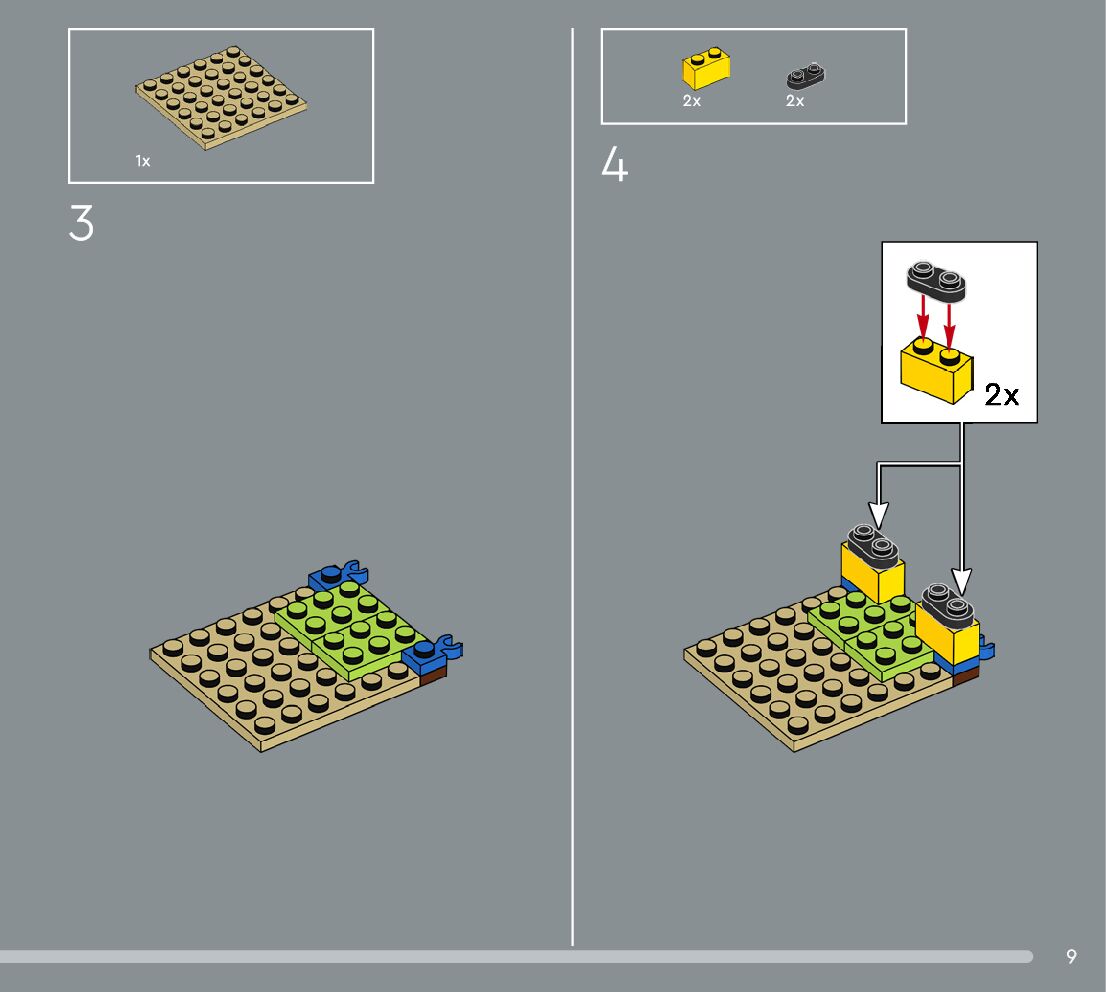 1x

3

2x 2x

4

2x

9