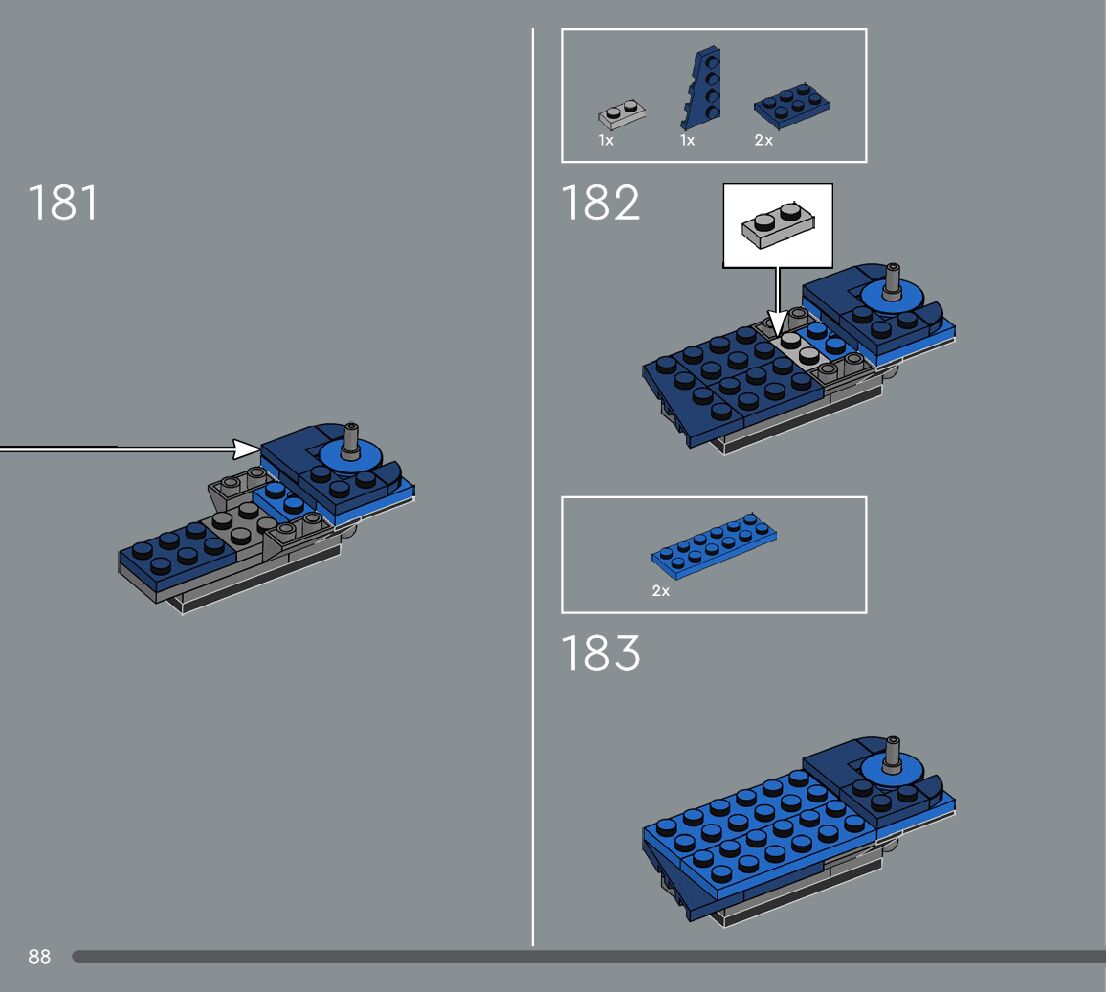 181

1x
1x
2x

182

2x

183

88