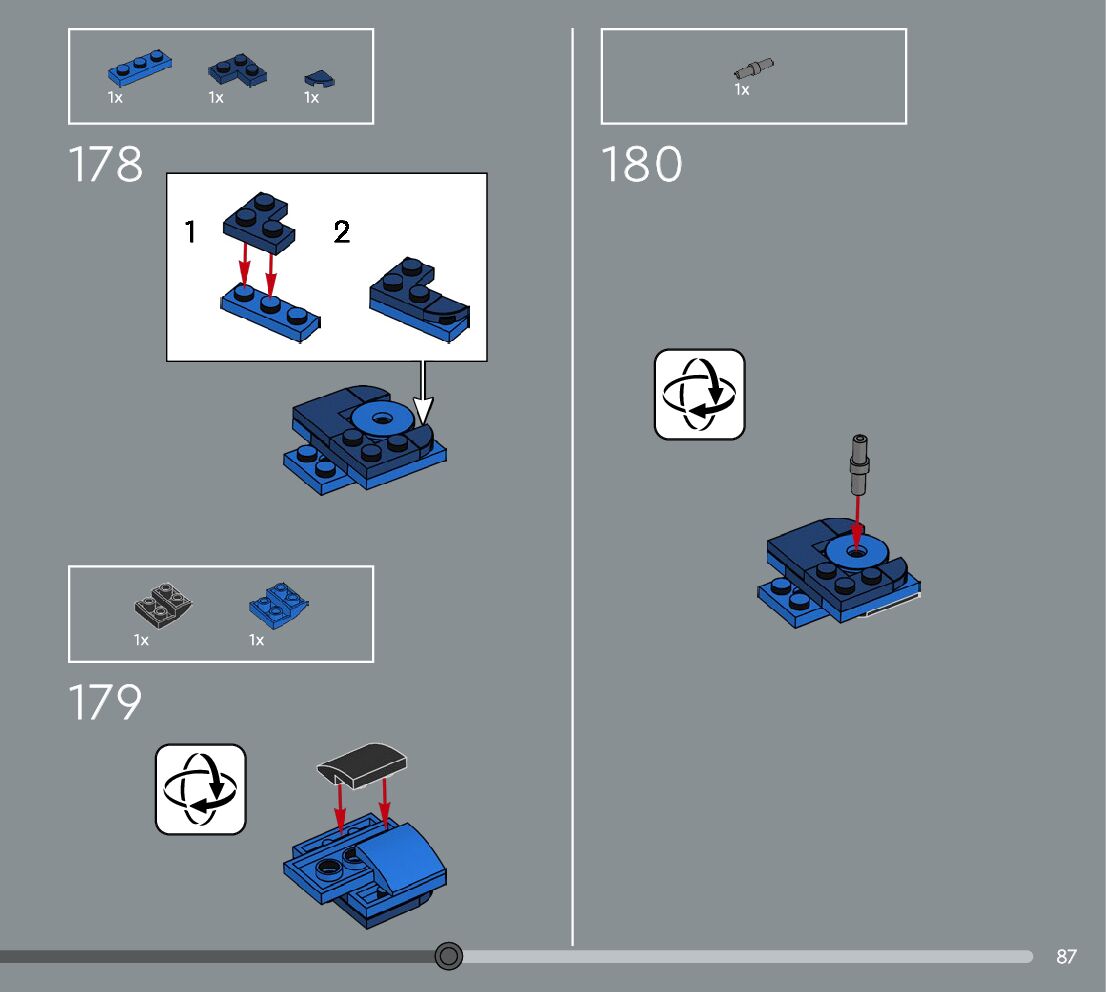 1x 1x 1x

178

1 2

1x 1x

179

1x

180

87