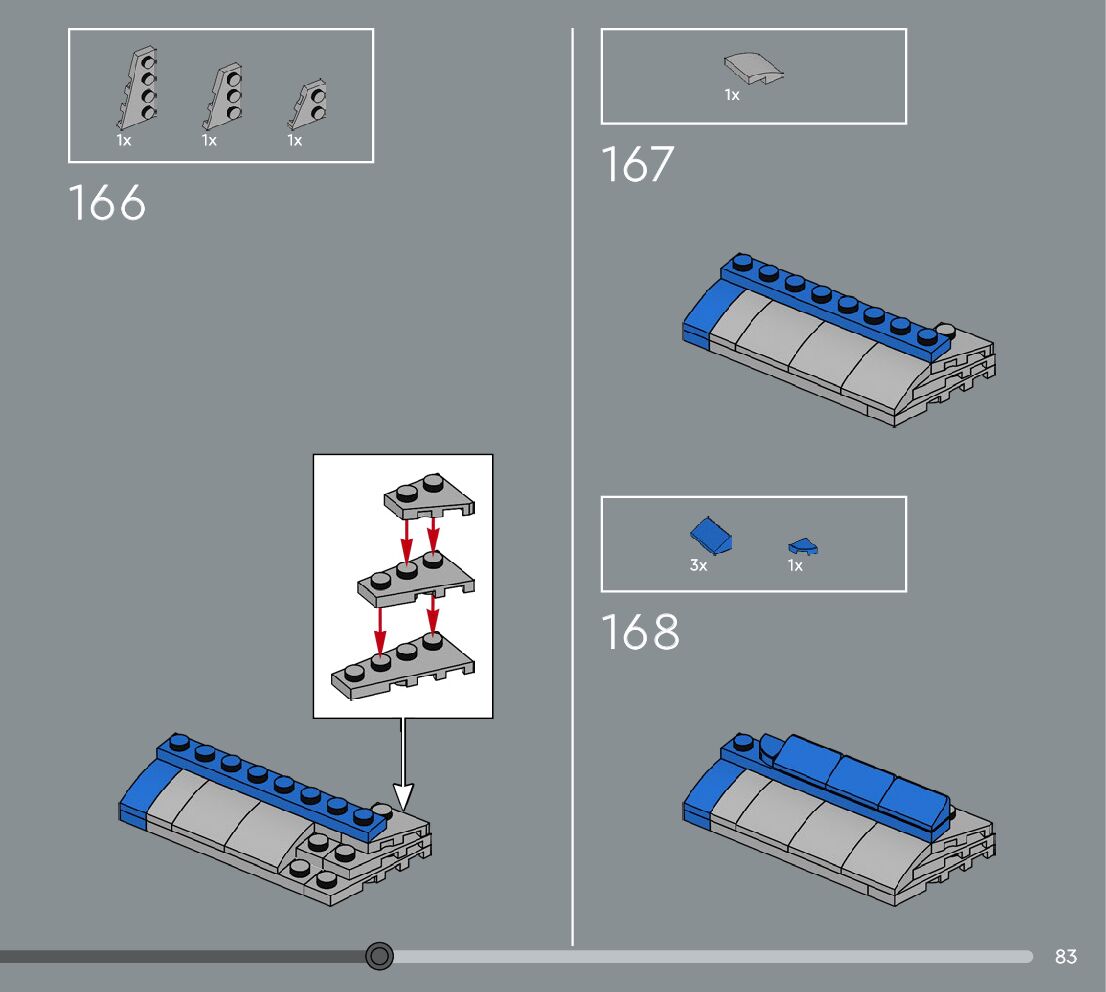 1x 1x 1x

166

1x

167

3x 1x

168

83