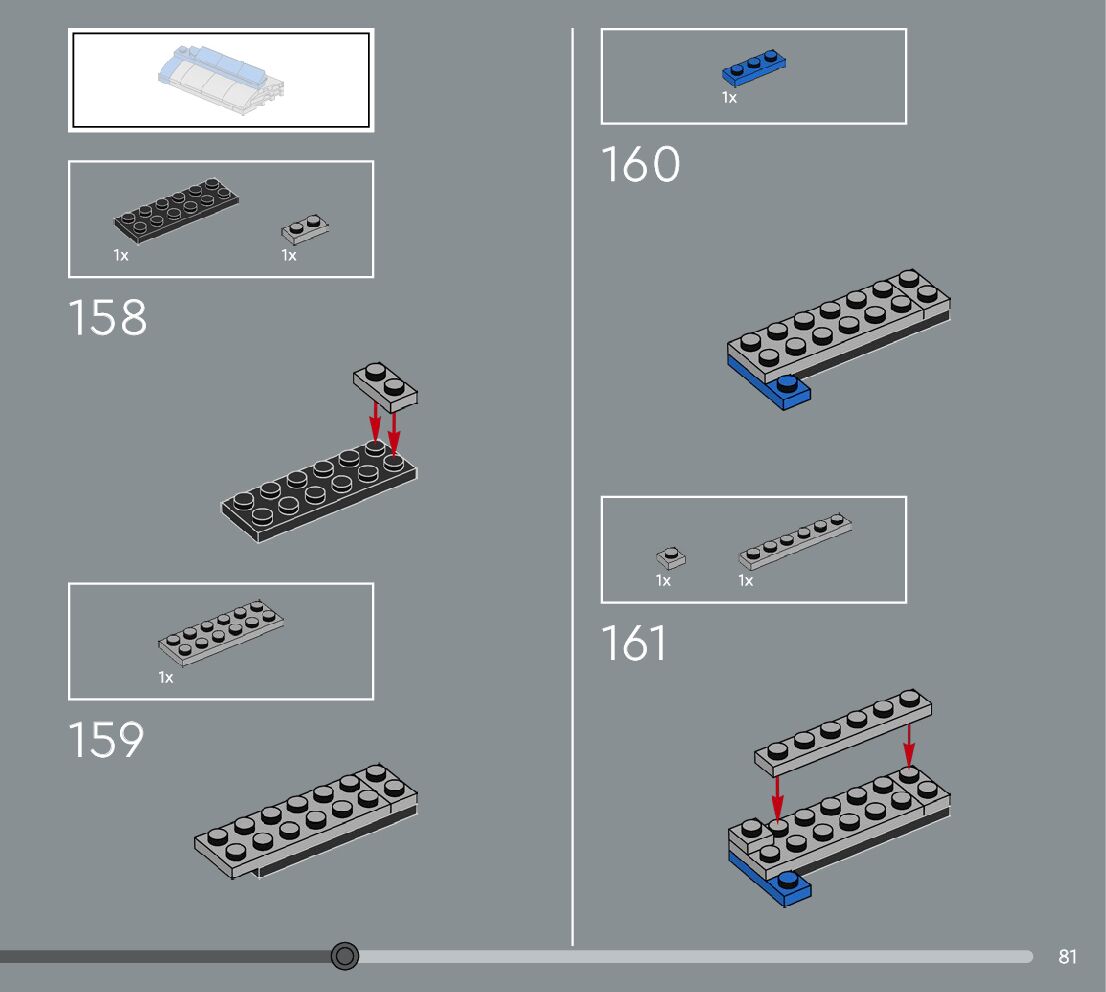 1x

1x

158

1x

159

1x

160

1x

1x

161

81