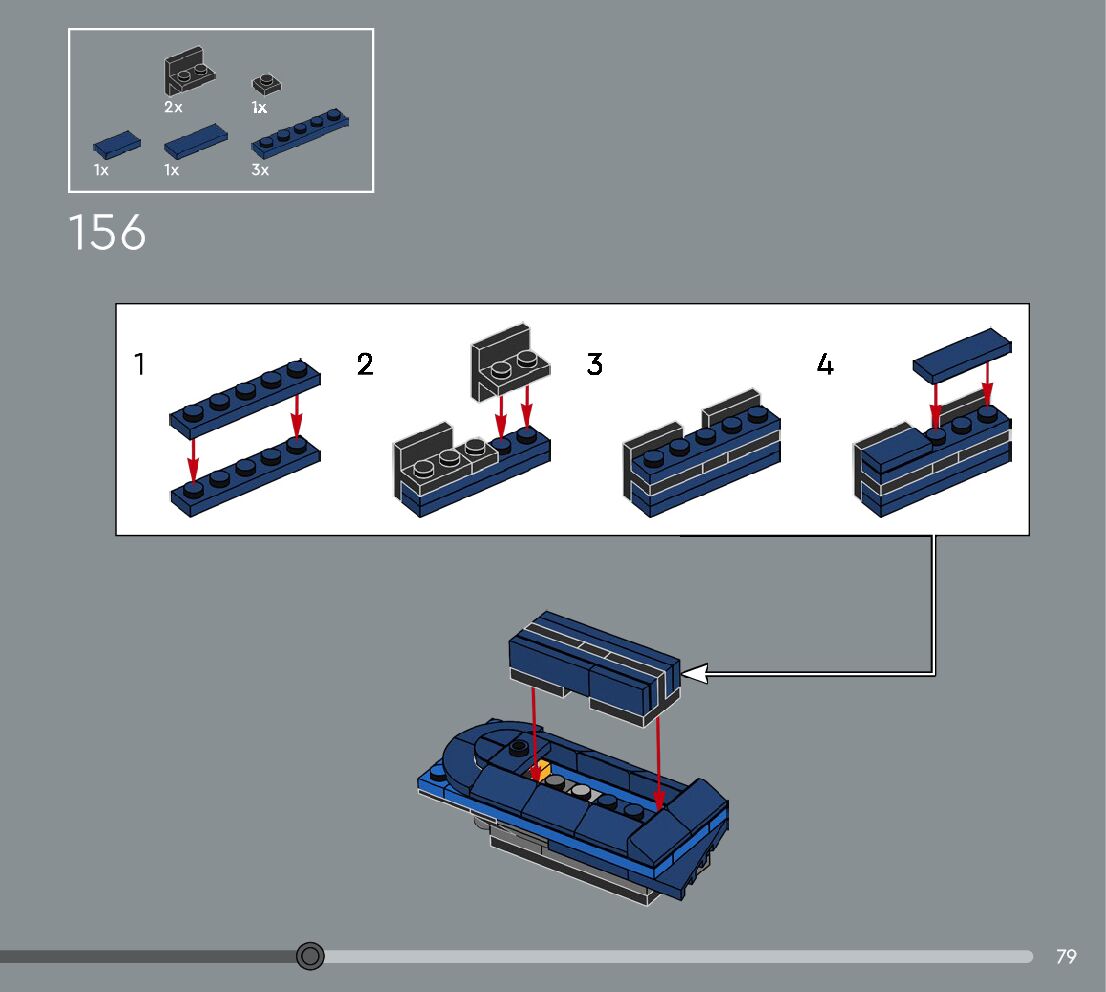 2x
1x
1x
1x
3x

156

1
2
3
4

79