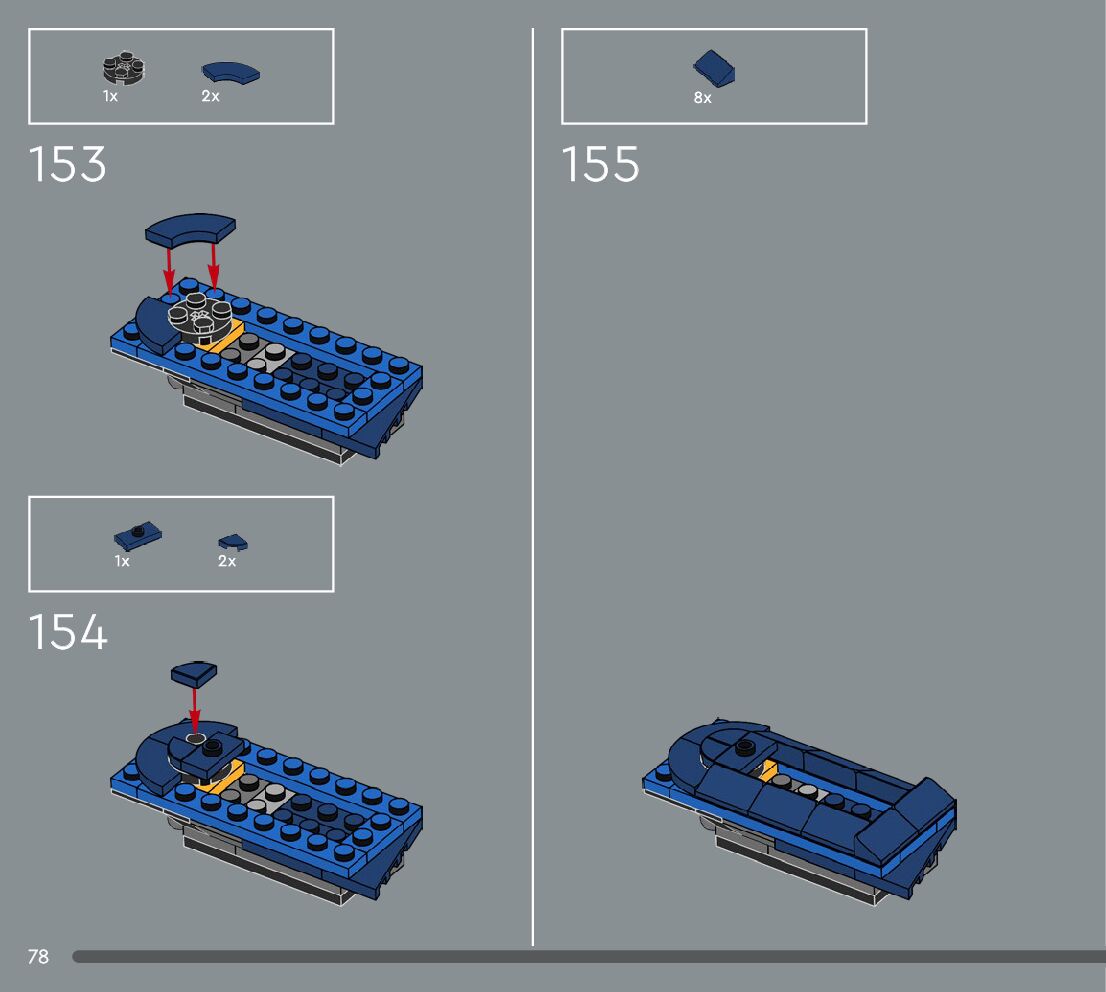 1x 2x

153

1x 2x

154

8x

155

78