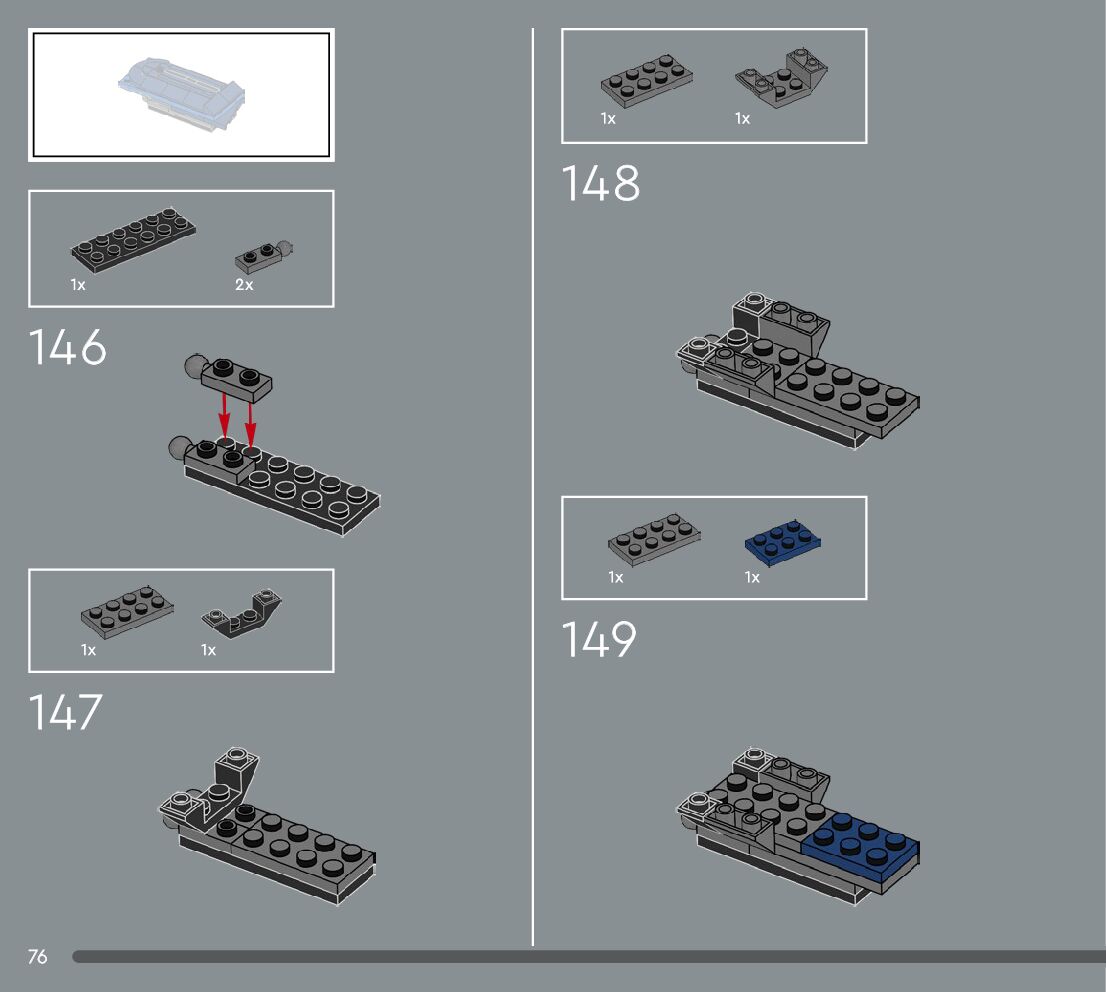 1x
2x

146

1x
1x

147

1x
1x

148

1x
1x

149

76