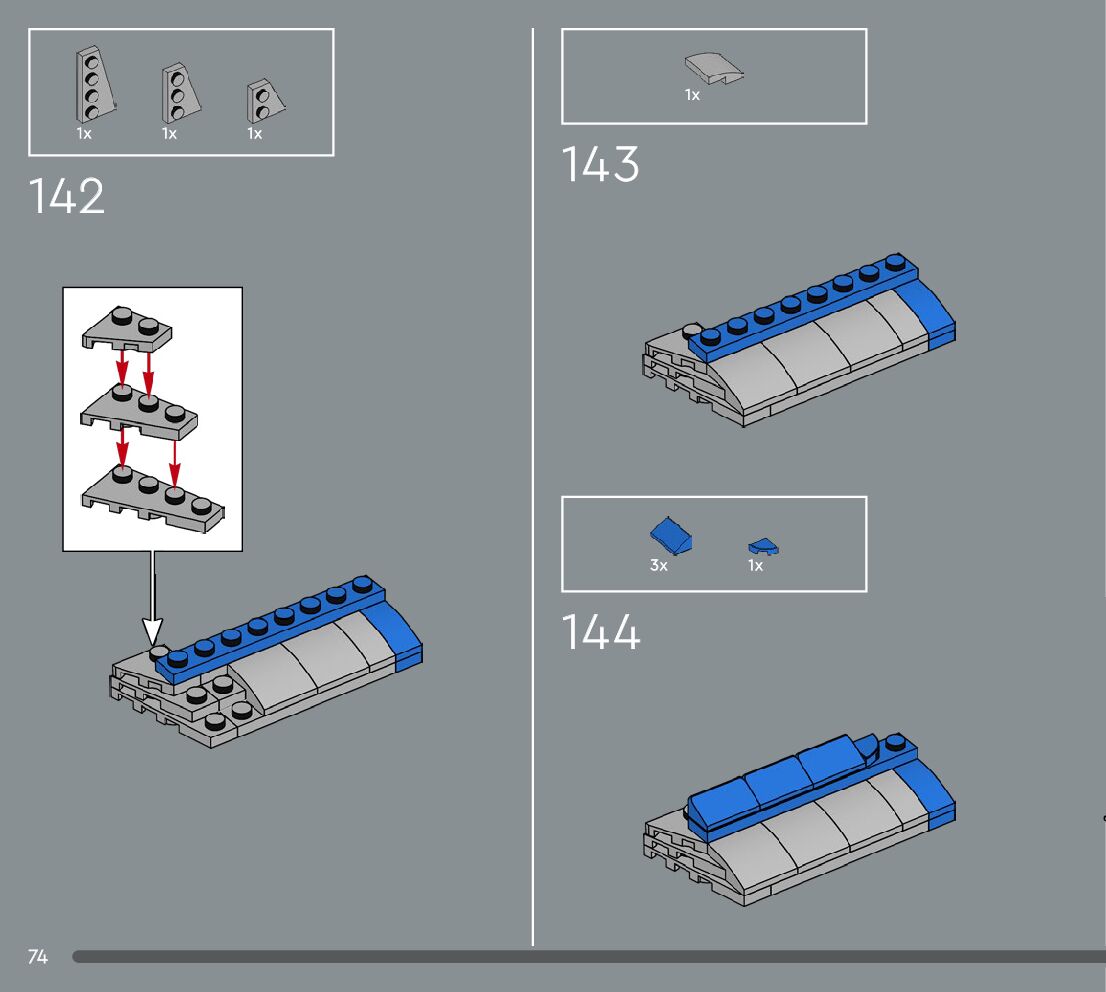 1x 1x 1x

142

1x

143

3x 1x

144

74