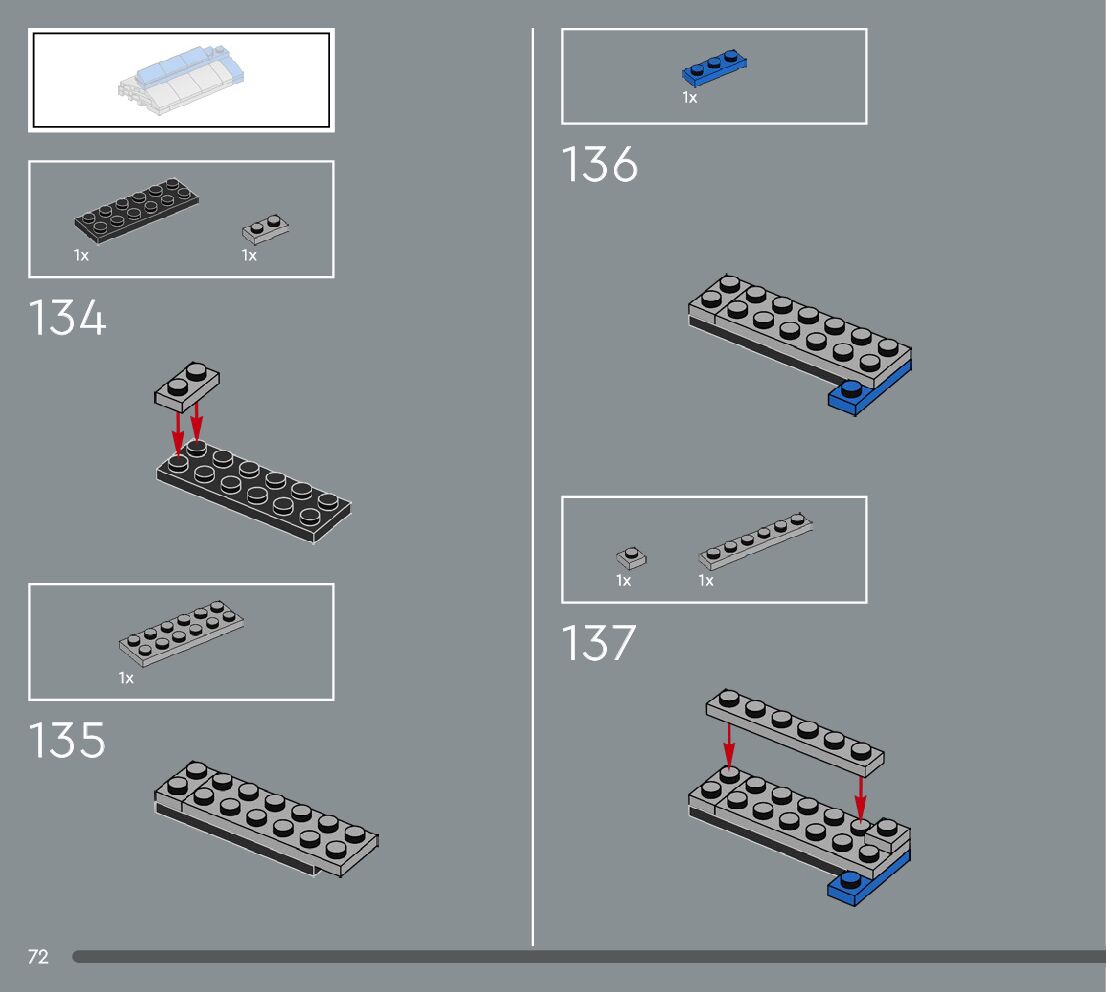 1x
1x

134

1x

135

1x

136

1x
1x

137

72