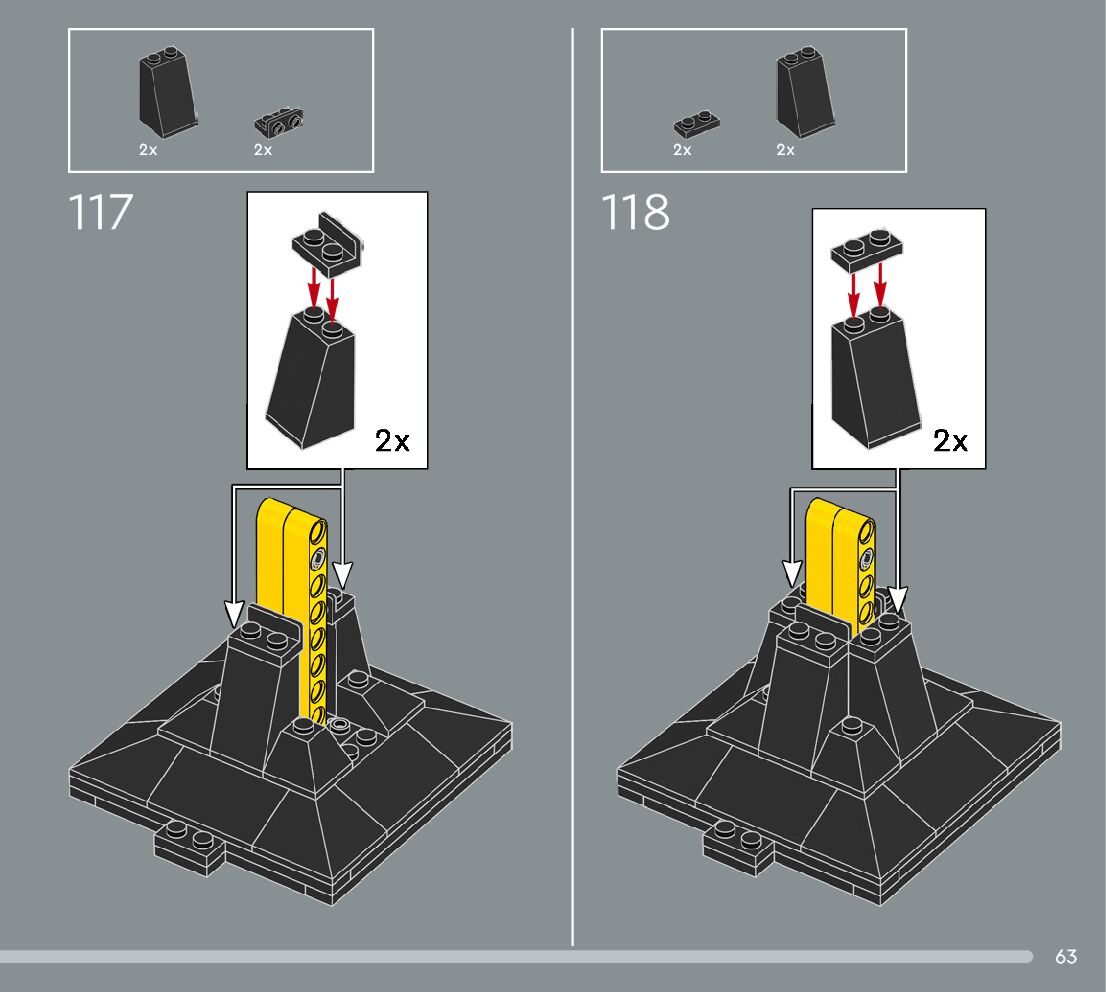 2x 2x

117

2x

2x 2x

118

2x

63