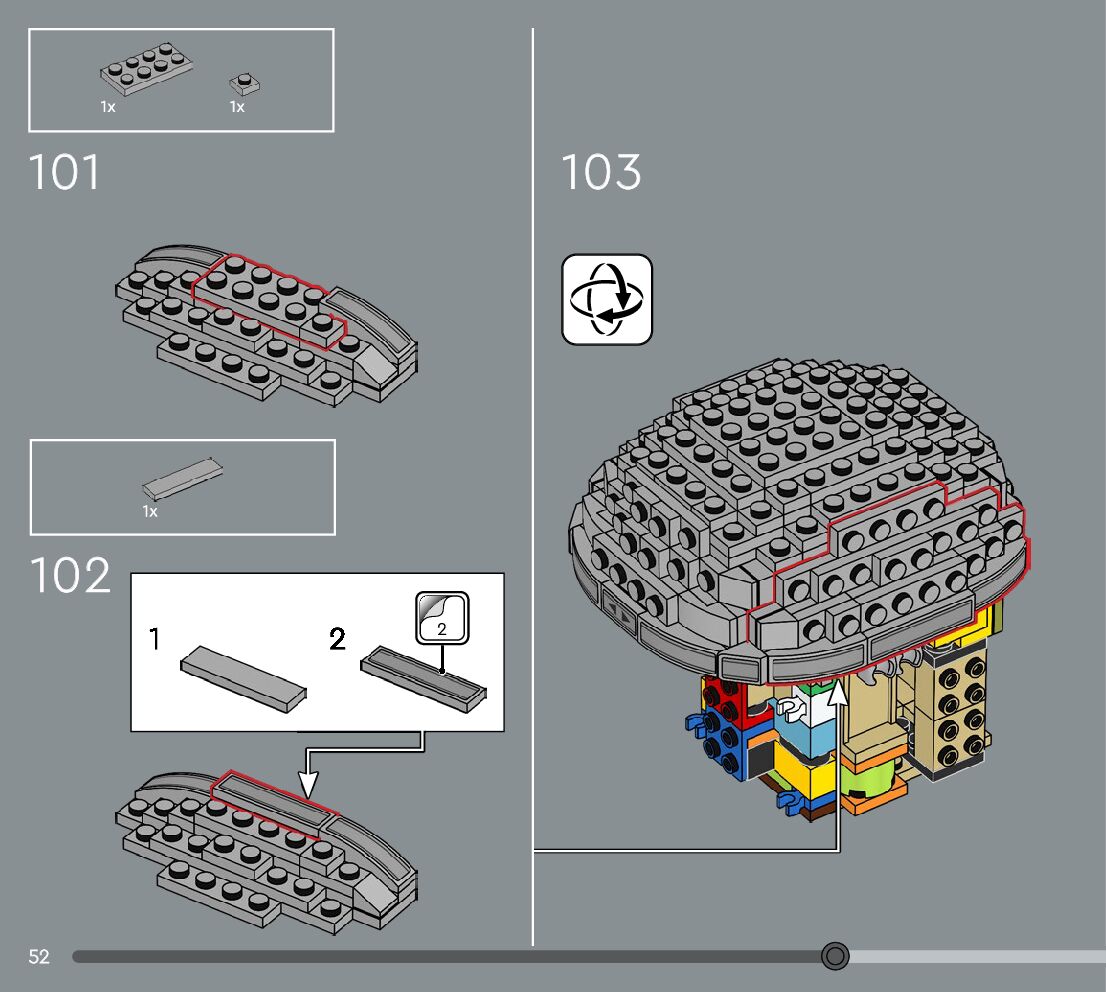 1x
1x

101

1x

102

1

2

2

103

52