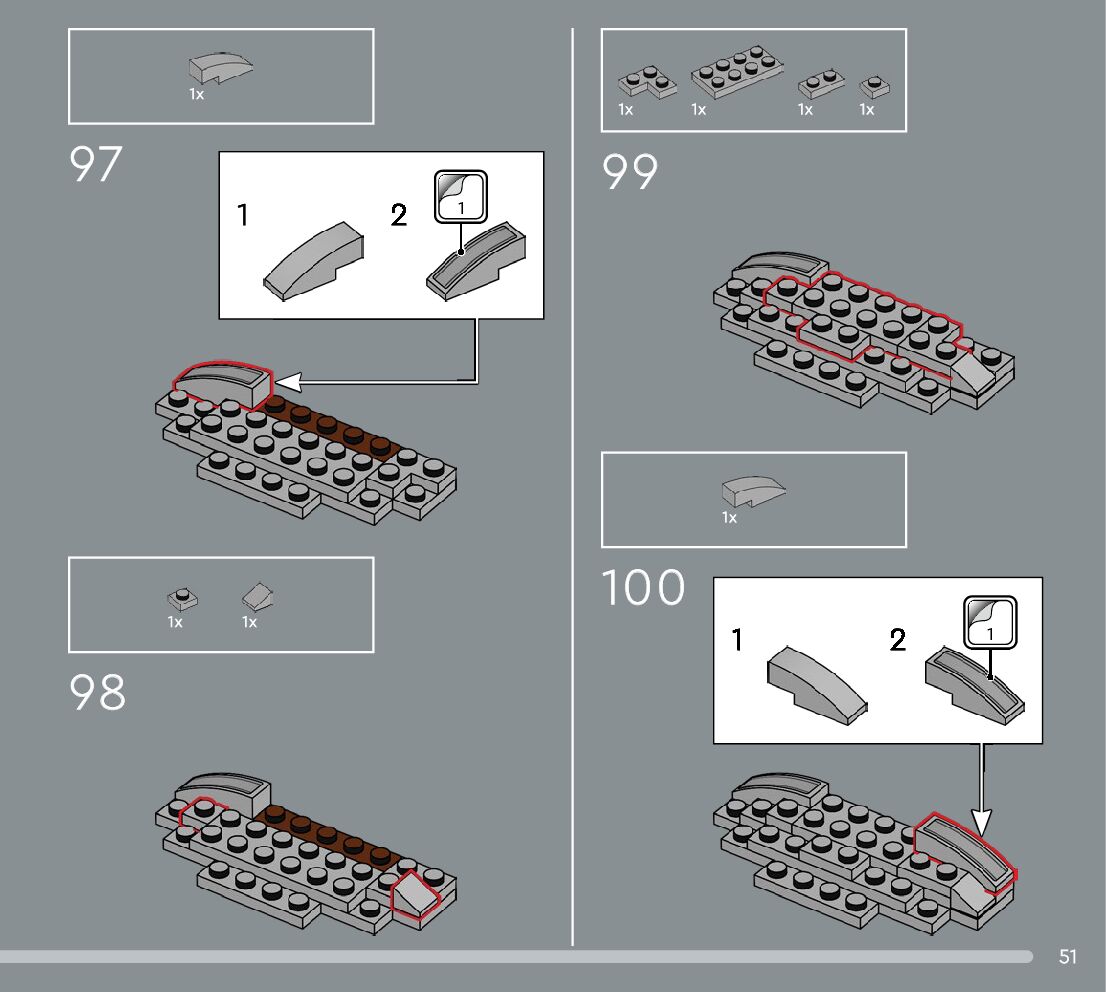 1x

97

1

2

1

1x 1x

98

1x 1x 1x 1x

99

1x

100

1

2

1

51