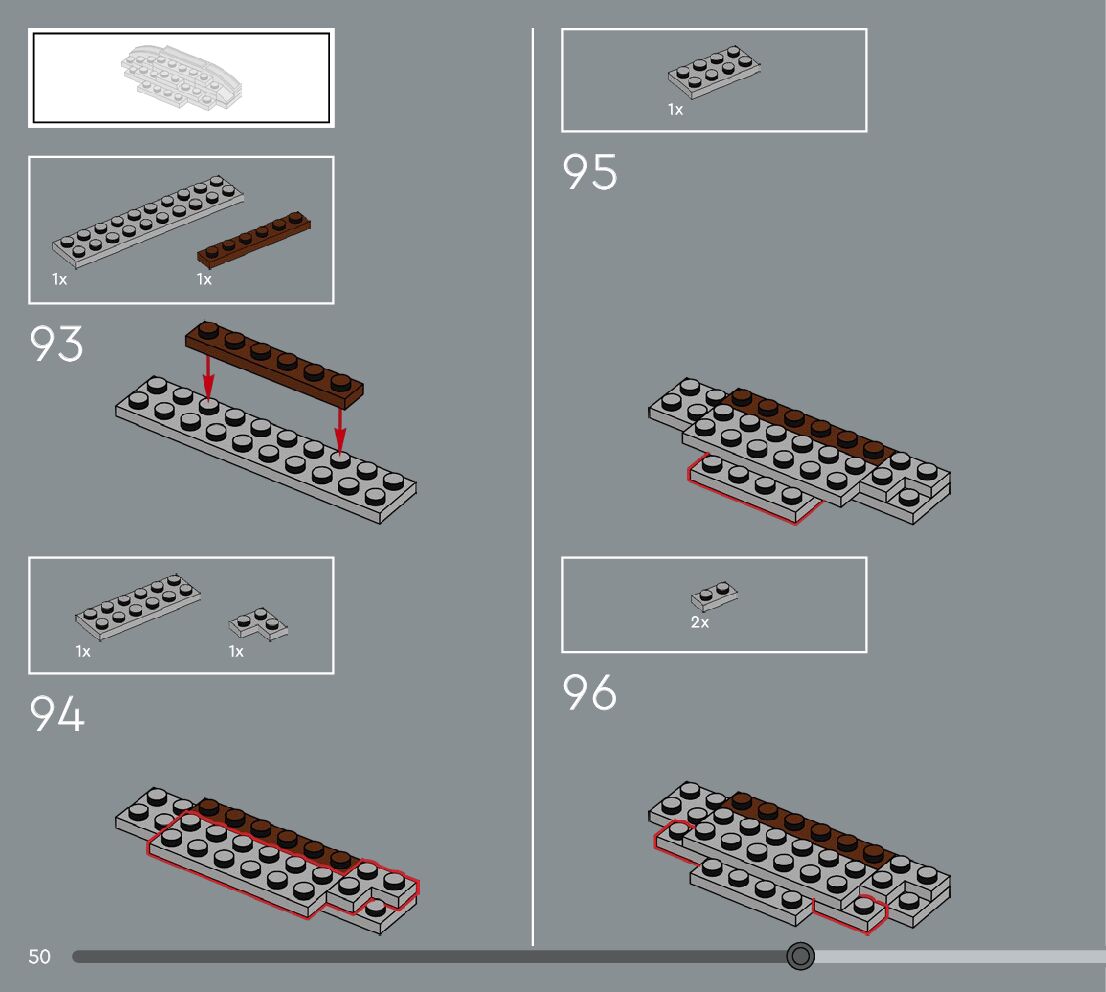 1x

1x

93

1x

1x

94

1x

95

2x

96

50